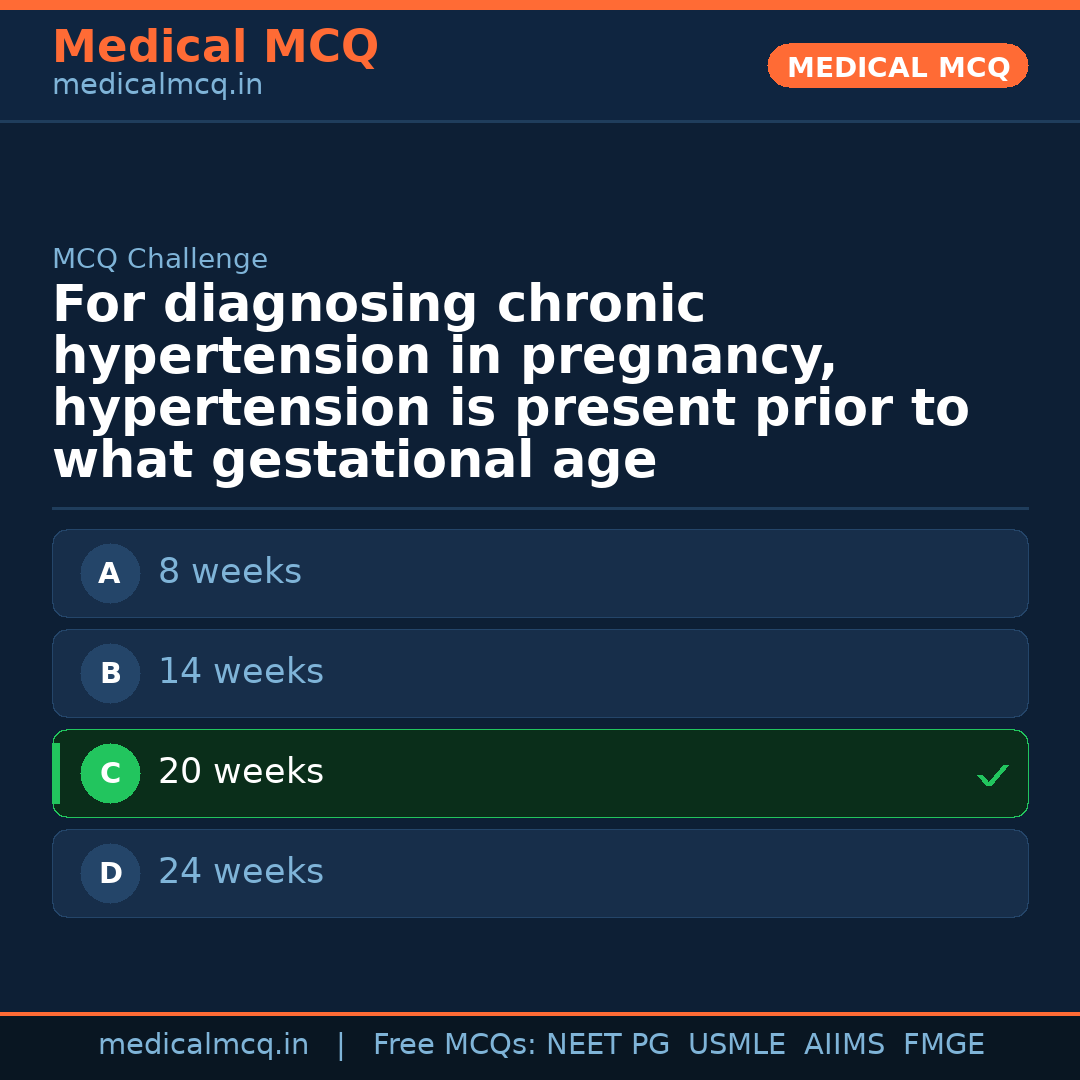 Medical MCQ
medicalmcq.in

MEDICAL MCQ

MCQ Challenge

For diagnosing chronic hypertension in pregnancy, hypertension is present prior to what gestational age

A 8 weeks

B 14 weeks

C 20 weeks ✓

D 24 weeks

medicalmcq.in | Free MCQs: NEET PG USMLE AIIMS FMGE