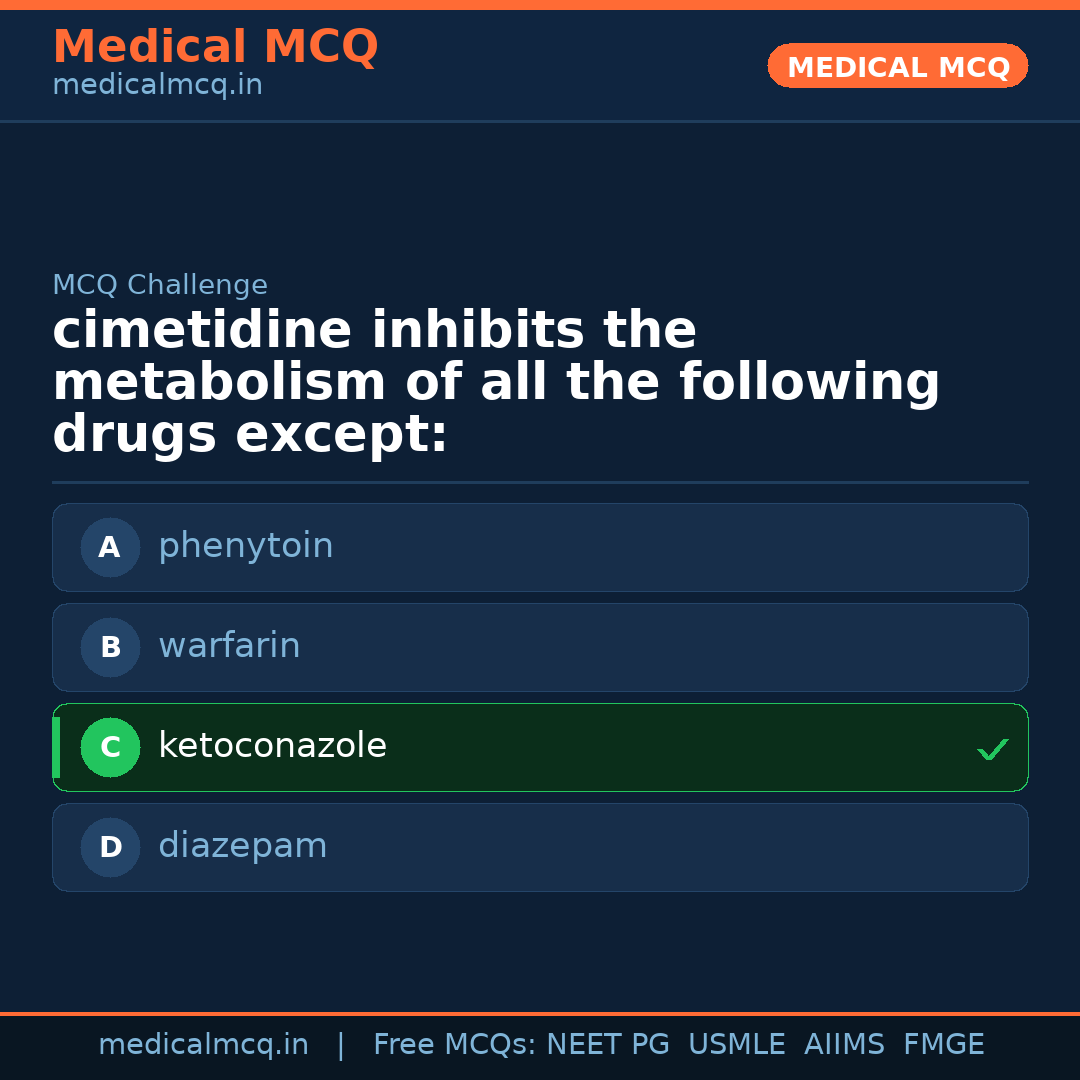 Medical MCQ
medicalmcq.in

MEDICAL MCQ

MCQ Challenge

cimetidine inhibits the metabolism of all the following drugs except:

A phenytoin

B warfarin

C ketoconazole ✓

D diazepam

medicalmcq.in | Free MCQs: NEET PG USMLE AIIMS FMGE