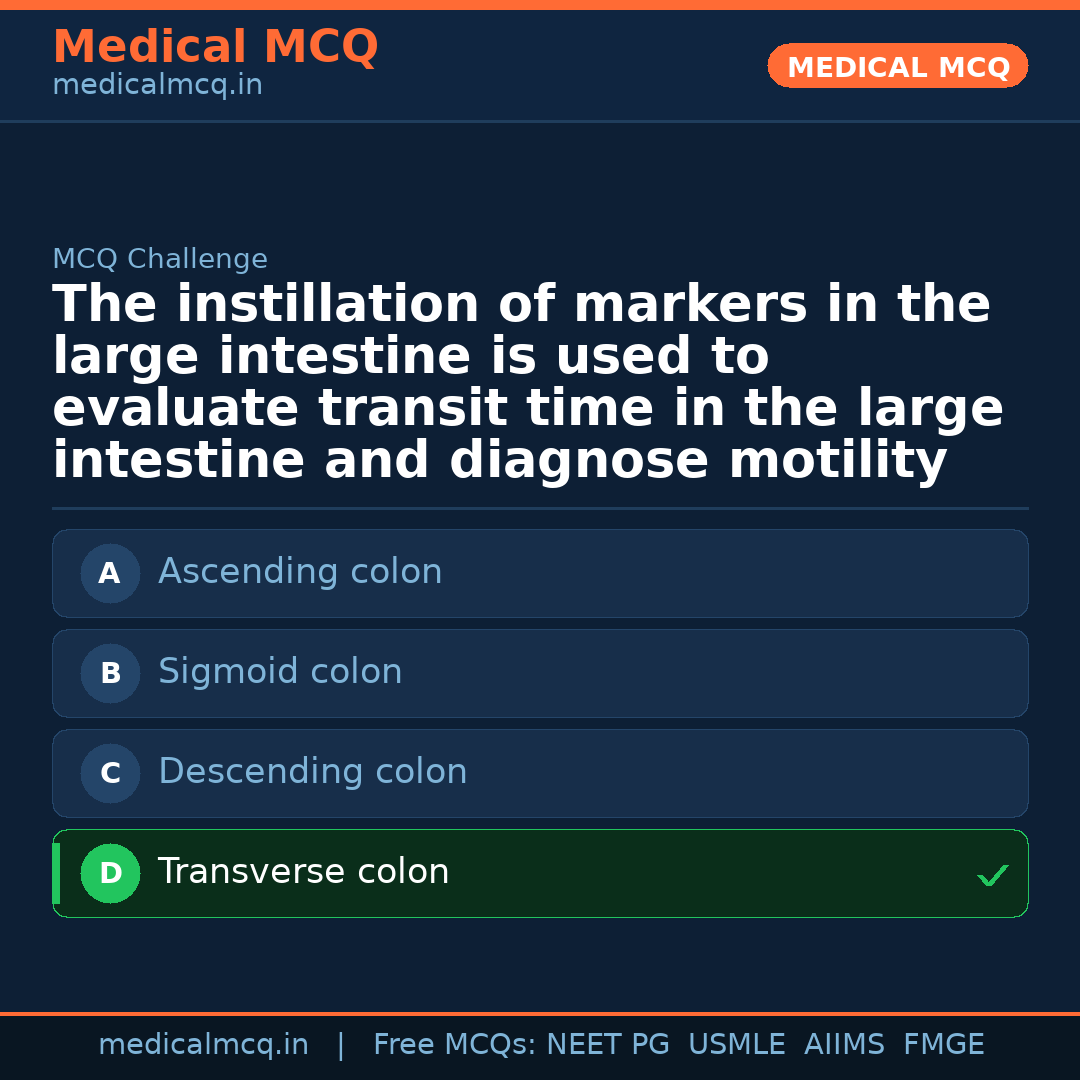 Medical MCQ
medicalmcq.in

MEDICAL MCQ

MCQ Challenge

The instillation of markers in the large intestine is used to evaluate transit time in the large intestine and diagnose motility

A Ascending colon

B Sigmoid colon

C Descending colon

D Transverse colon ✓

medicalmcq.in | Free MCQs: NEET PG USMLE AIIMS FMGE