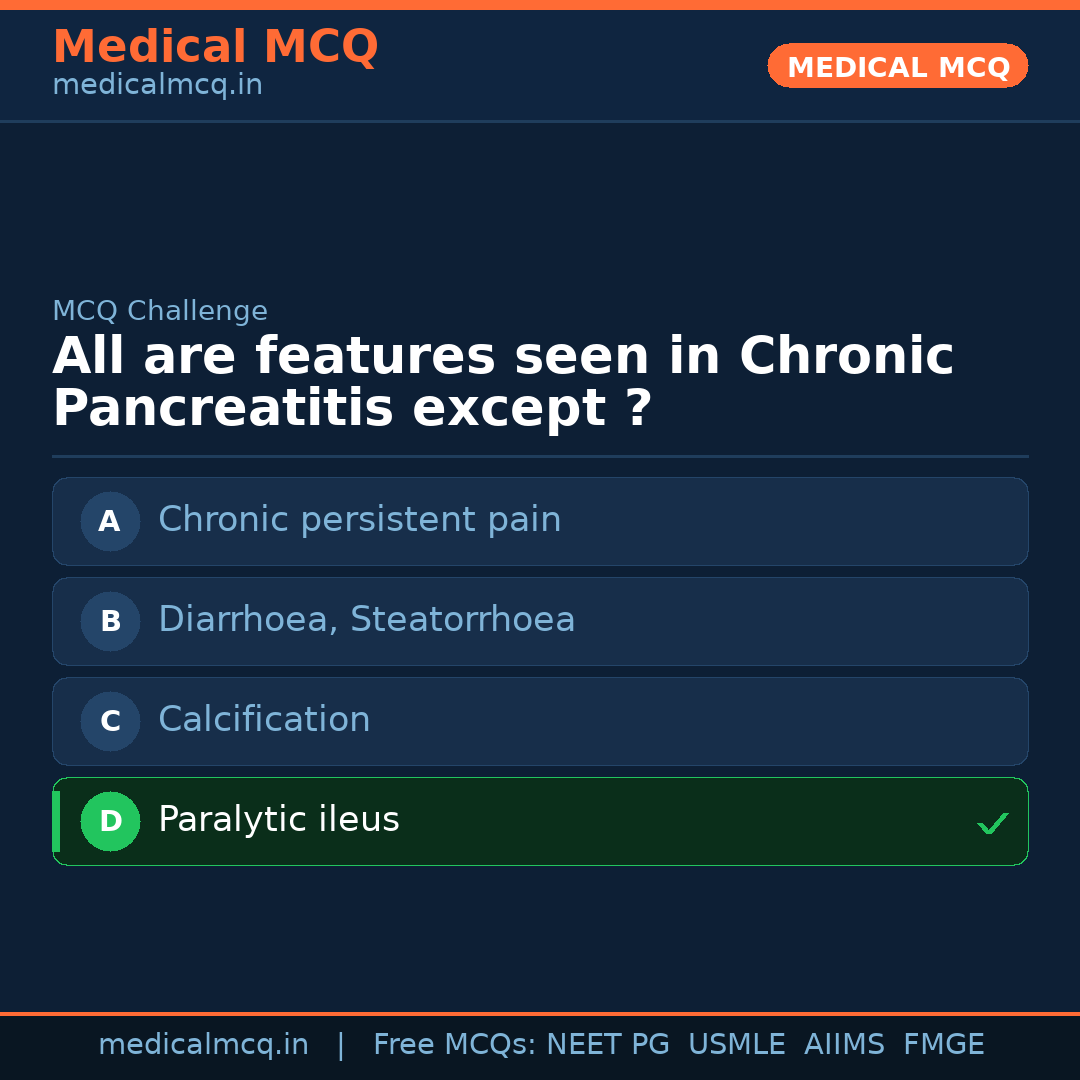 Medical MCQ
medicalmcq.in

MEDICAL MCQ

MCQ Challenge

All are features seen in Chronic Pancreatitis except ?

A Chronic persistent pain

B Diarrhoea, Steatorrhoea

C Calcification

D Paralytic ileus ✓

medicalmcq.in | Free MCQs: NEET PG USMLE AIIMS FMGE