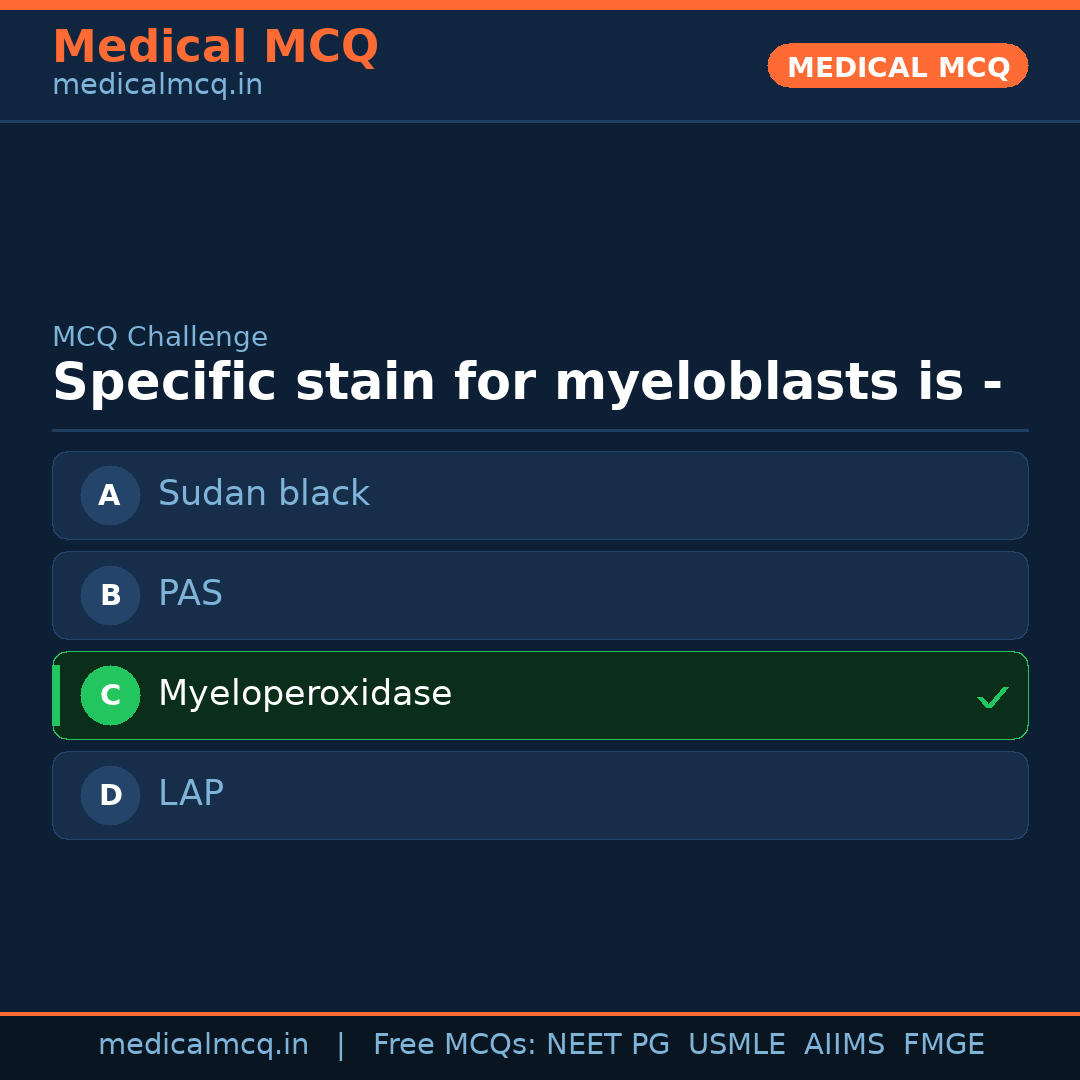 Medical MCQ
medicalmcq.in

MEDICAL MCQ

MCQ Challenge

Specific stain for myeloblasts is -

A Sudan black

B PAS

C Myeloperoxidase ✓

D LAP

medicalmcq.in | Free MCQs: NEET PG USMLE AIIMS FMGE