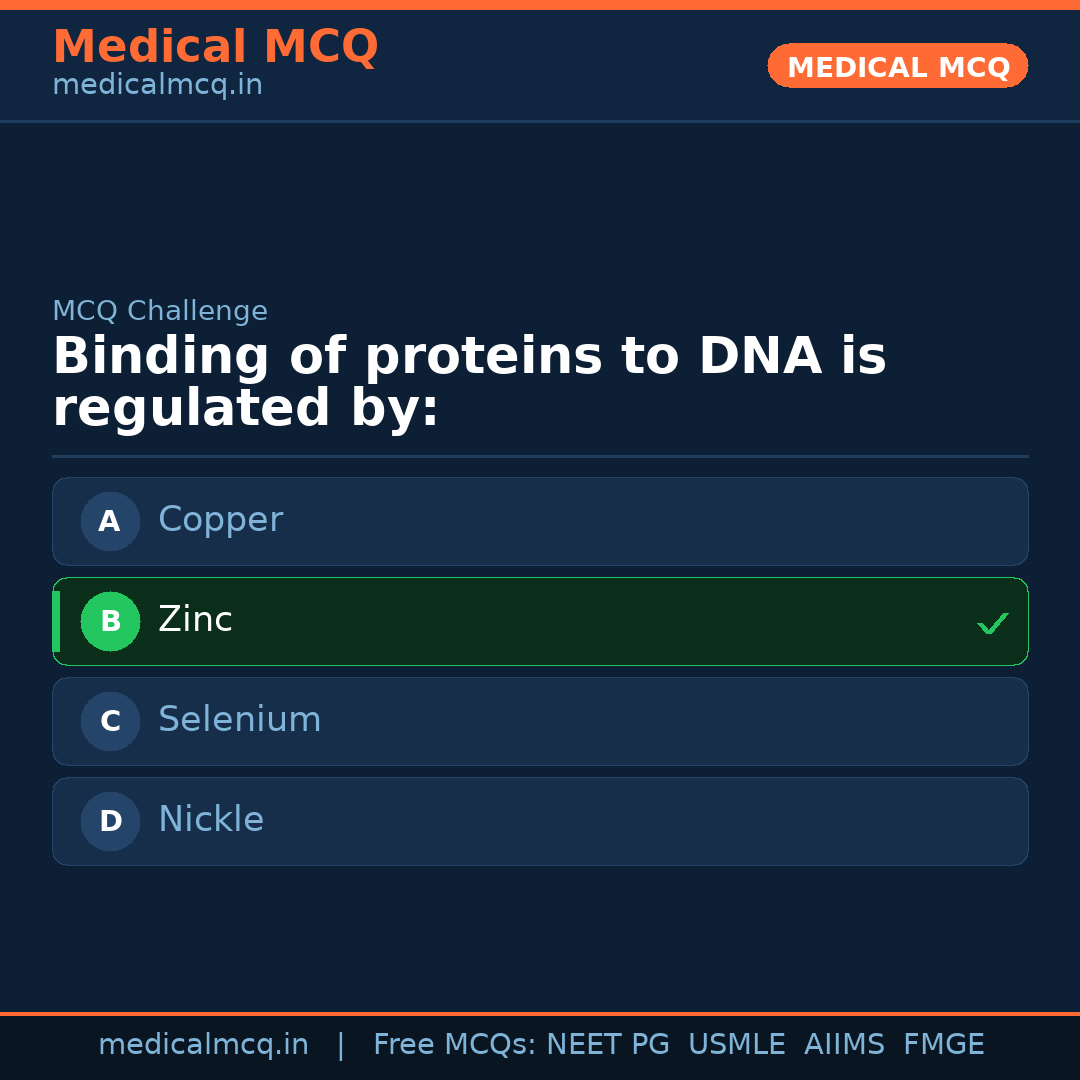 Medical MCQ
medicalmcq.in

MEDICAL MCQ

MCQ Challenge

Binding of proteins to DNA is regulated by:

A Copper

B Zinc ✓

C Selenium

D Nickle

medicalmcq.in | Free MCQs: NEET PG USMLE AIIMS FMGE