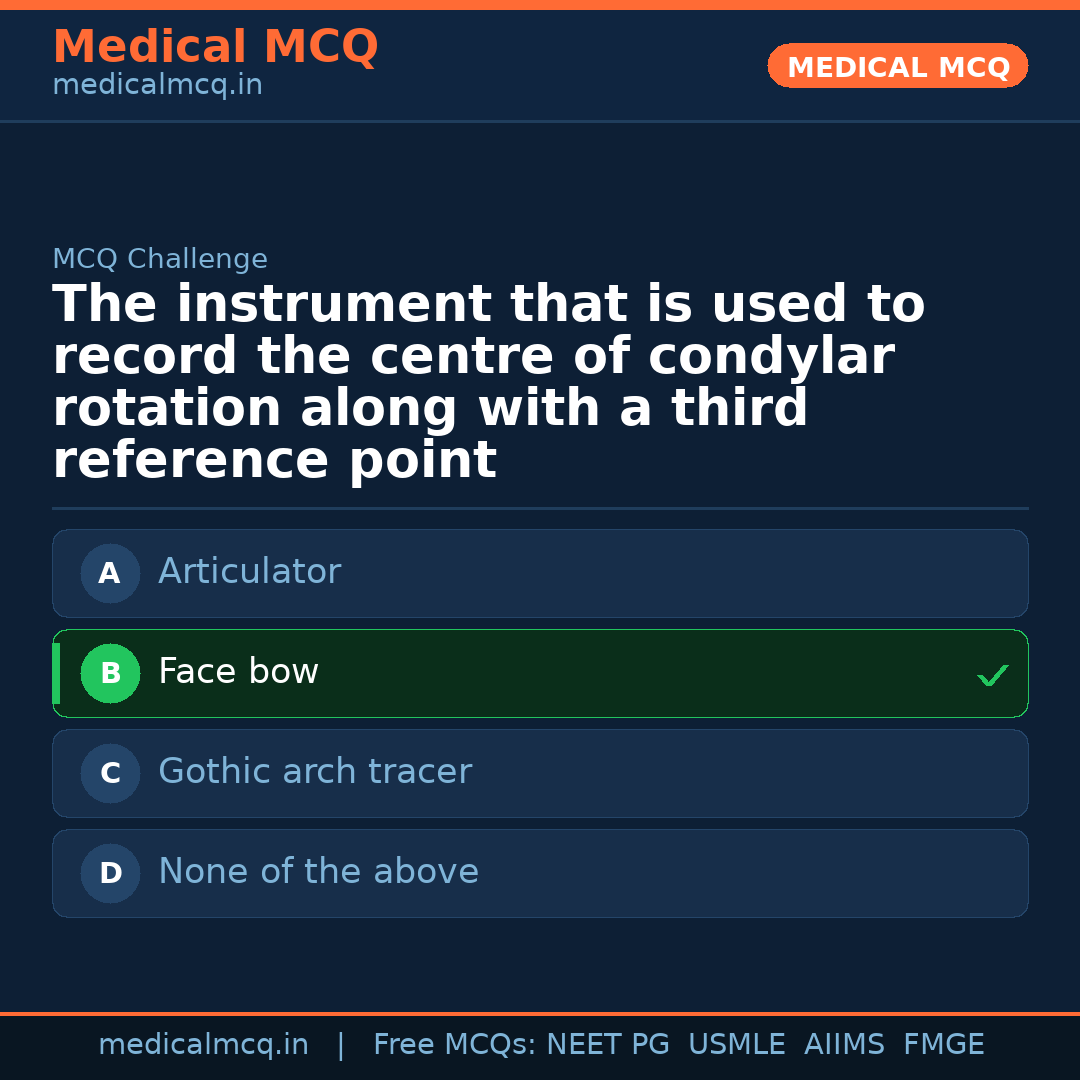 Medical MCQ
medicalmcq.in

MEDICAL MCQ

MCQ Challenge

The instrument that is used to record the centre of condylar rotation along with a third reference point

A Articulator

B Face bow ✓

C Gothic arch tracer

D None of the above

medicalmcq.in | Free MCQs: NEET PG USMLE AIIMS FMGE