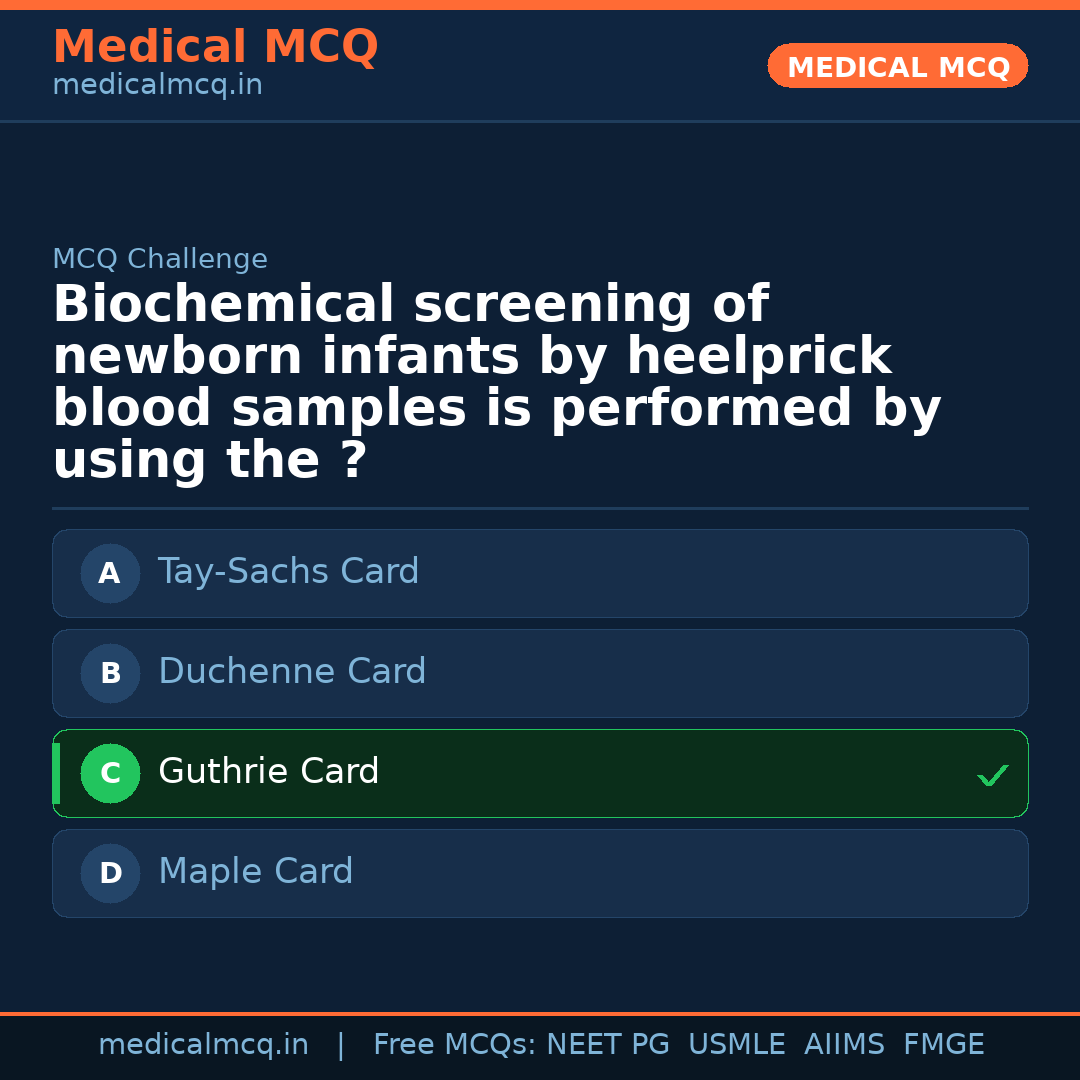 Medical MCQ
medicalmcq.in

MEDICAL MCQ

MCQ Challenge

Biochemical screening of newborn infants by heelprick blood samples is performed by using the ?

A Tay-Sachs Card

B Duchenne Card

C Guthrie Card ✓

D Maple Card

medicalmcq.in | Free MCQs: NEET PG USMLE AIIMS FMGE