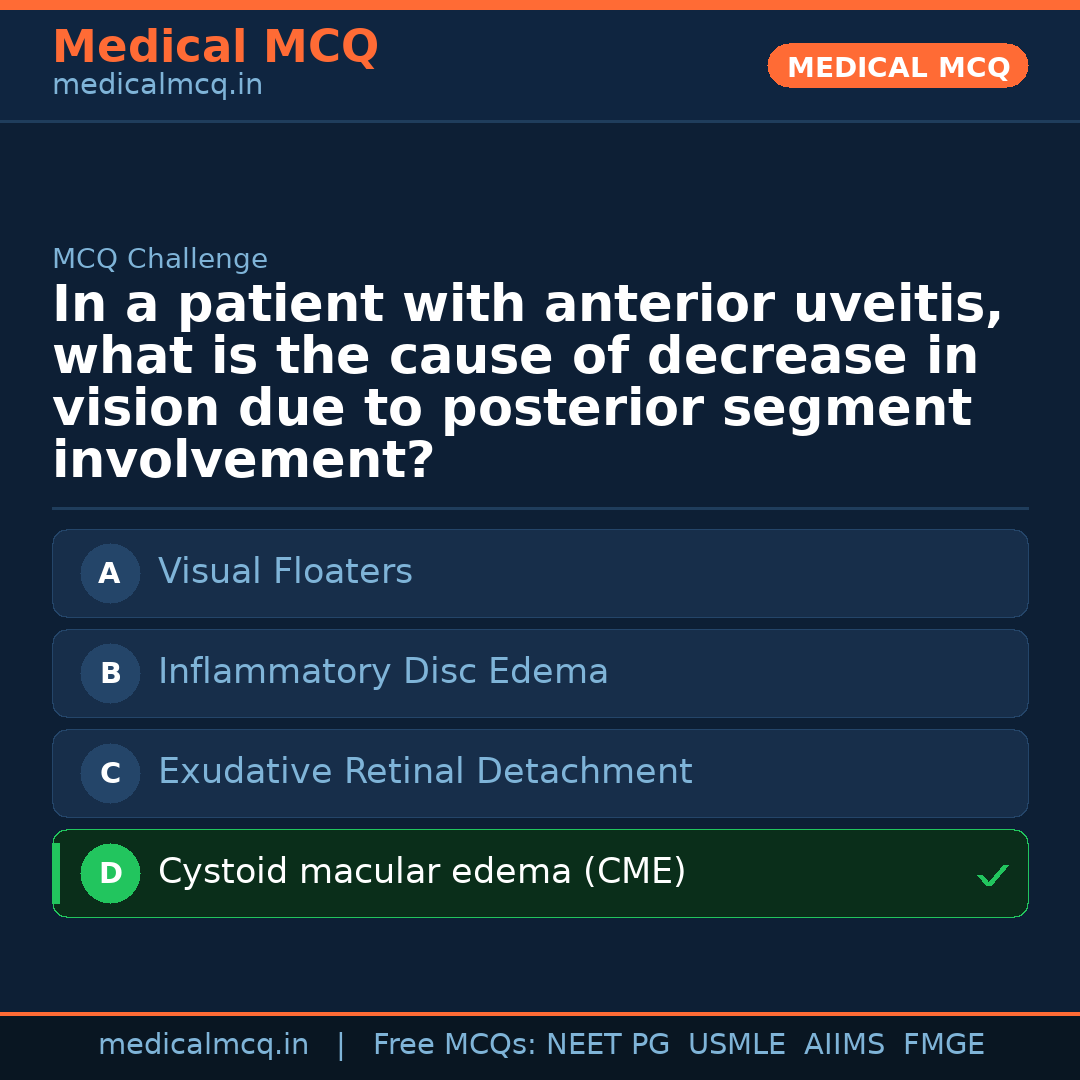 Medical MCQ
medicalmcq.in

MEDICAL MCQ

MCQ Challenge

In a patient with anterior uveitis, what is the cause of decrease in vision due to posterior segment involvement?

A Visual Floaters

B Inflammatory Disc Edema

C Exudative Retinal Detachment

D Cystoid macular edema (CME) ✓

medicalmcq.in | Free MCQs: NEET PG USMLE AIIMS FMGE