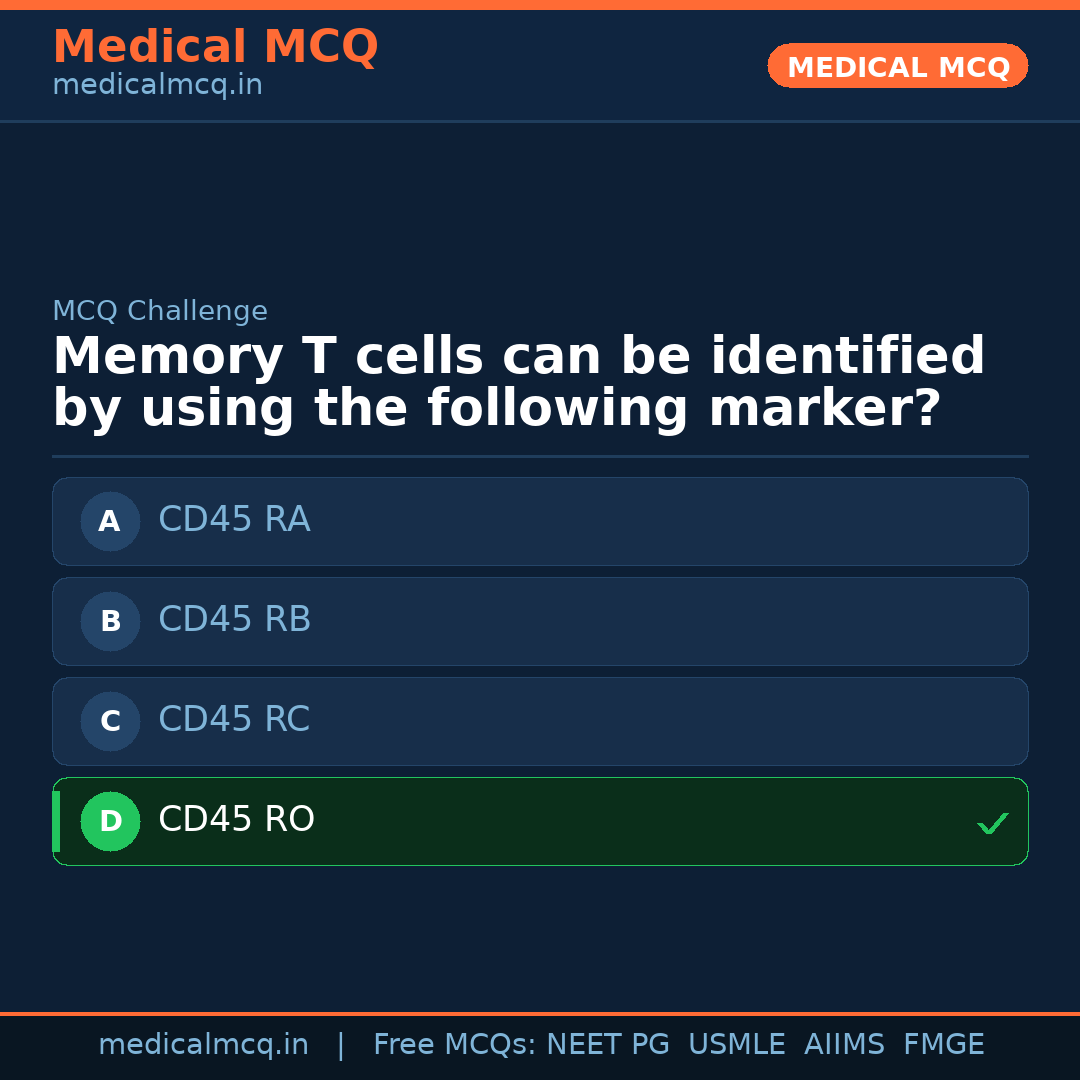 Medical MCQ
medicalmcq.in

MEDICAL MCQ

MCQ Challenge

Memory T cells can be identified by using the following marker?

A CD45 RA

B CD45 RB

C CD45 RC

D CD45 RO ✓

medicalmcq.in | Free MCQs: NEET PG USMLE AIIMS FMGE