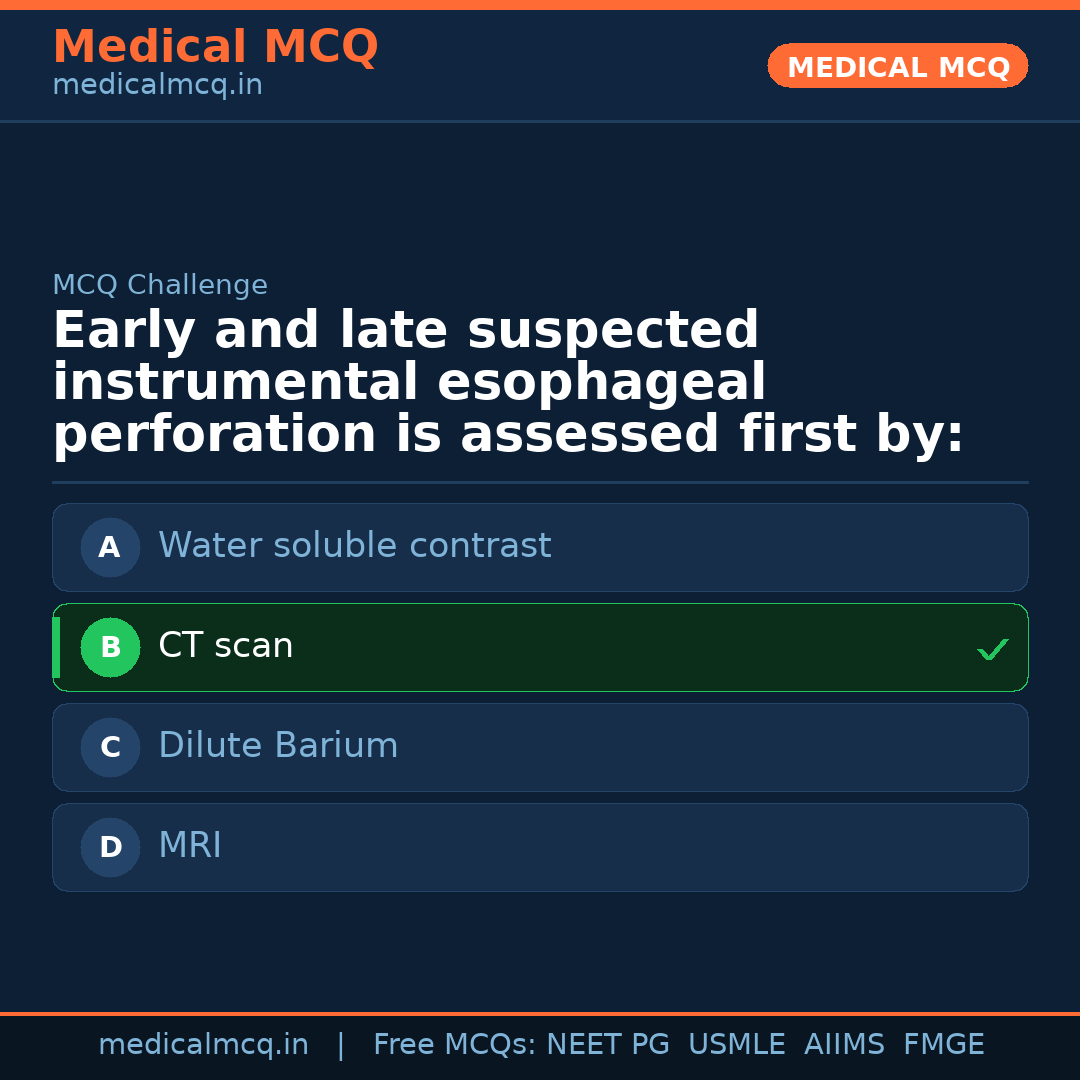 Medical MCQ
medicalmcq.in

MEDICAL MCQ

MCQ Challenge

Early and late suspected instrumental esophageal perforation is assessed first by:

A Water soluble contrast

B CT scan ✓

C Dilute Barium

D MRI

medicalmcq.in | Free MCQs: NEET PG USMLE AIIMS FMGE