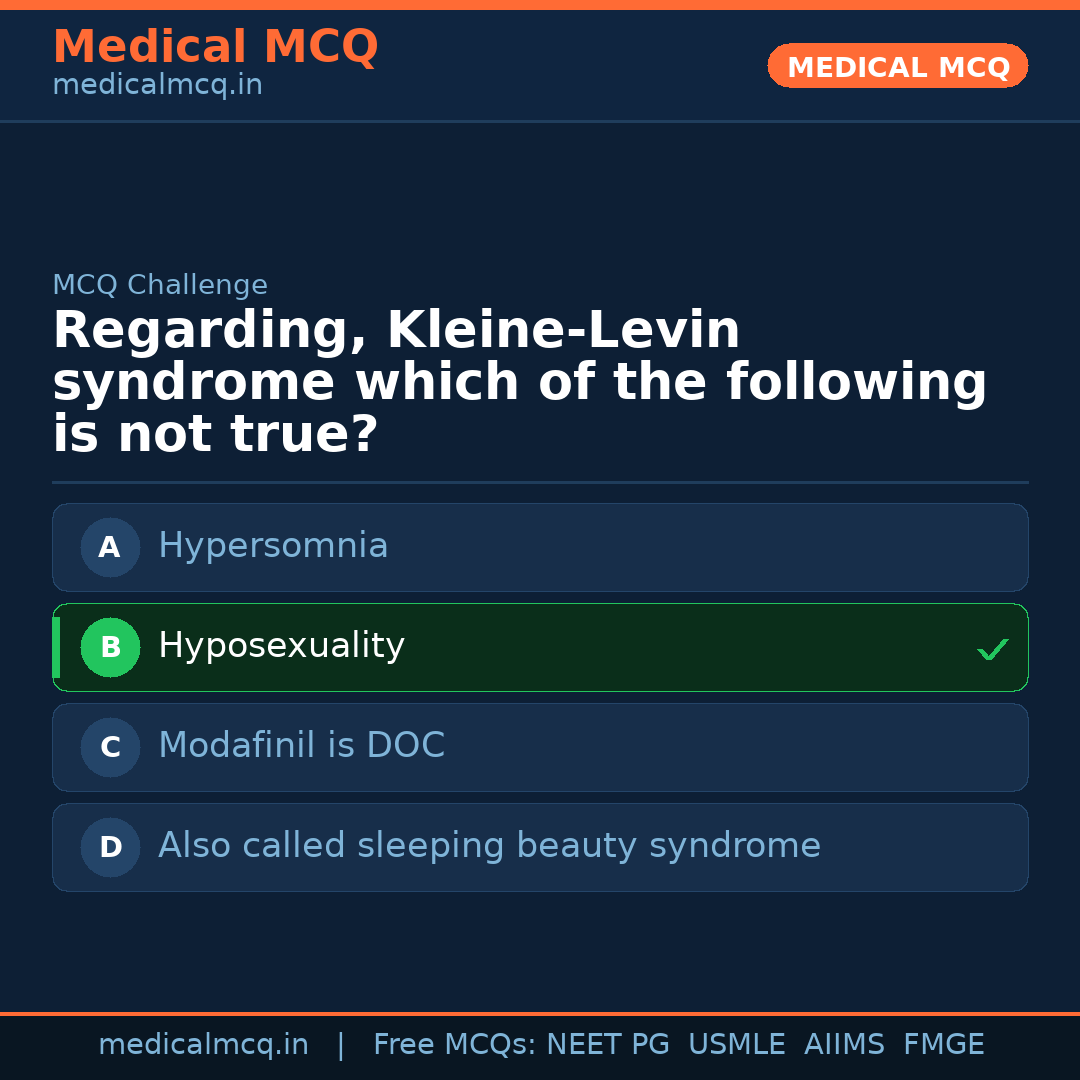 Medical MCQ
medicalmcq.in

MEDICAL MCQ

MCQ Challenge

Regarding, Kleine-Levin syndrome which of the following is not true?

A Hypersomnia

B Hyposexuality ✓

C Modafinil is DOC

D Also called sleeping beauty syndrome

medicalmcq.in | Free MCQs: NEET PG USMLE AIIMS FMGE