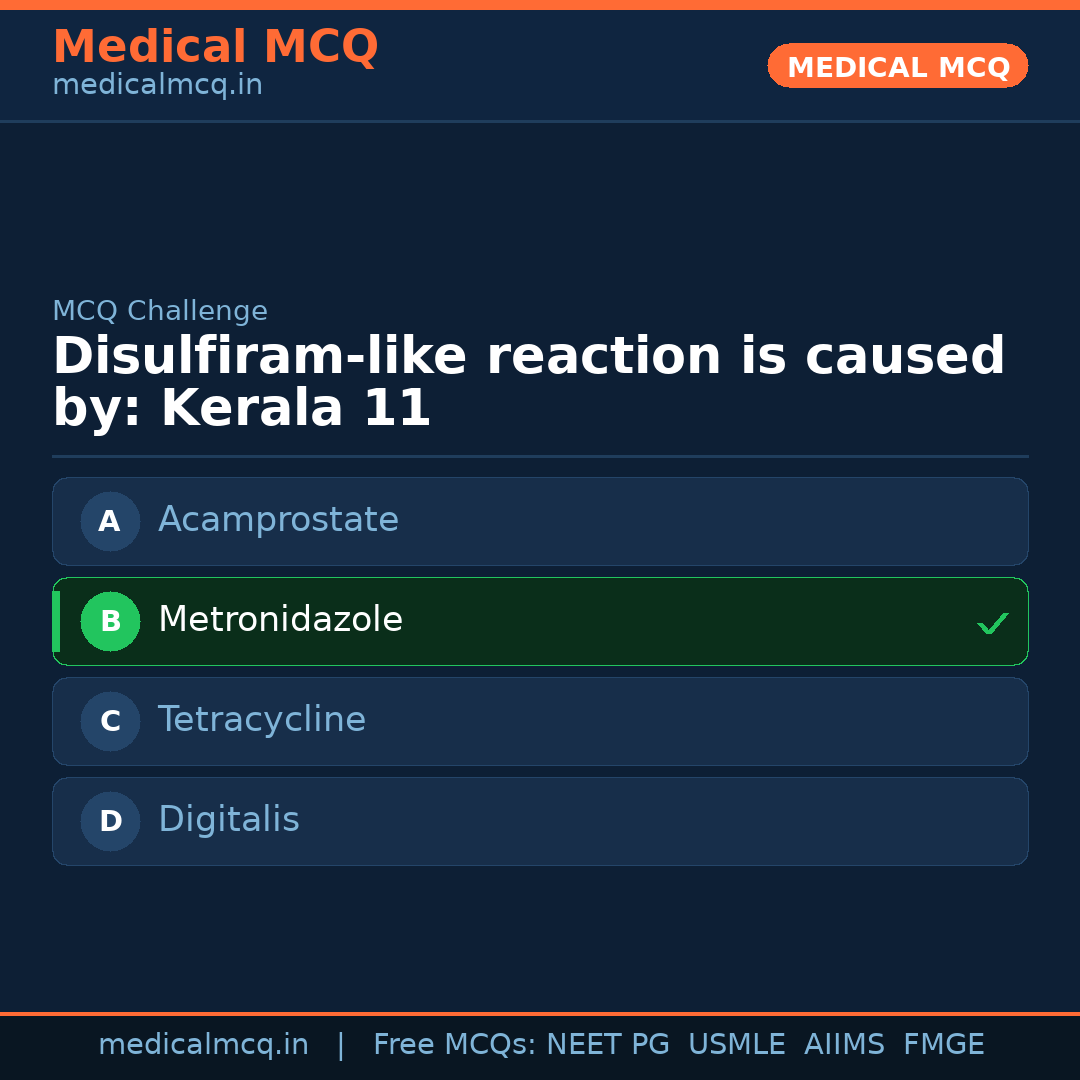 Medical MCQ
medicalmcq.in

MEDICAL MCQ

MCQ Challenge

Disulfiram-like reaction is caused by: Kerala 11

A Acamprostate

B Metronidazole ✓

C Tetracycline

D Digitalis

medicalmcq.in | Free MCQs: NEET PG USMLE AIIMS FMGE