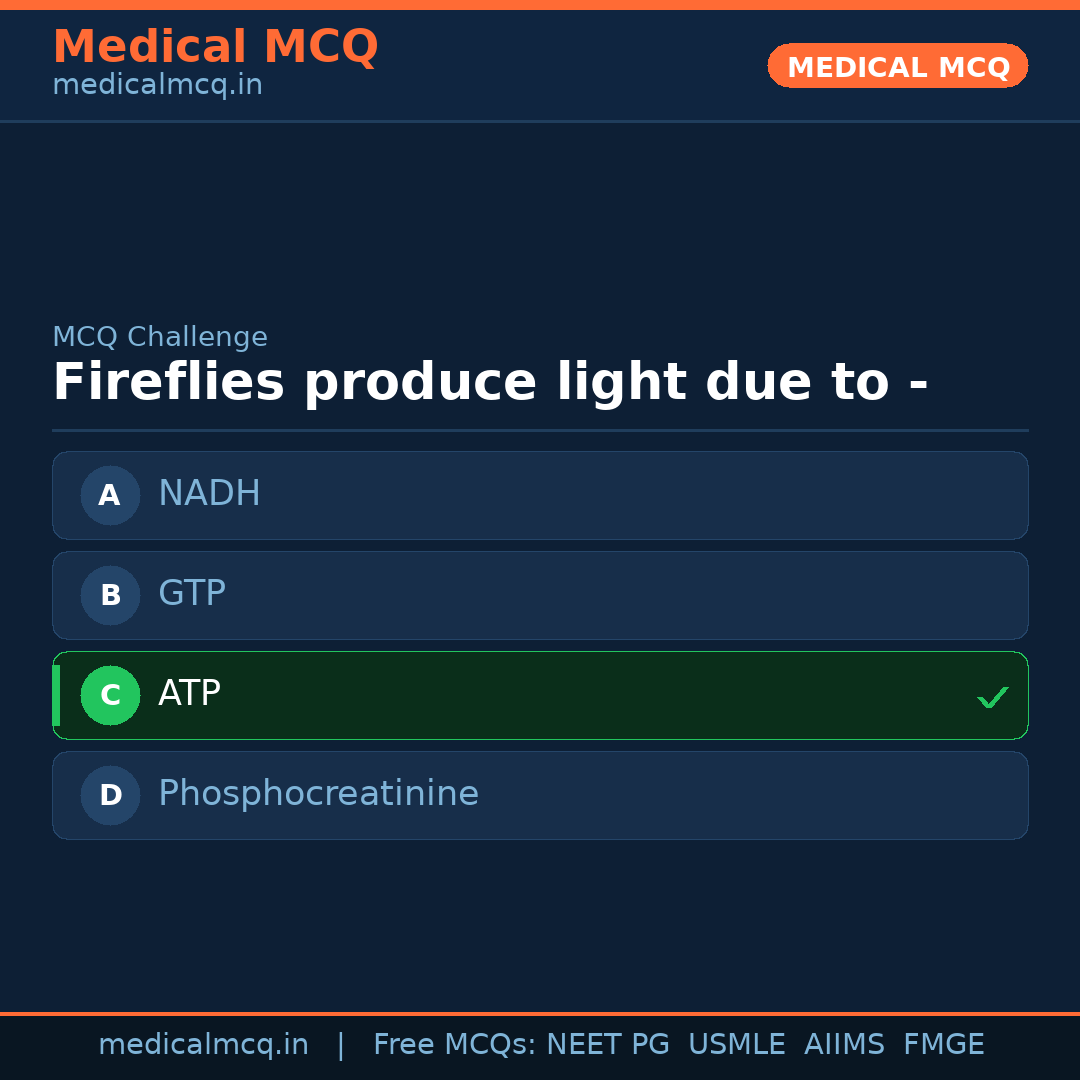 Medical MCQ
medicalmcq.in

MEDICAL MCQ

MCQ Challenge

Fireflies produce light due to -

A NADH

B GTP

C ATP ✓

D Phosphocreatinine

medicalmcq.in | Free MCQs: NEET PG USMLE AIIMS FMGE