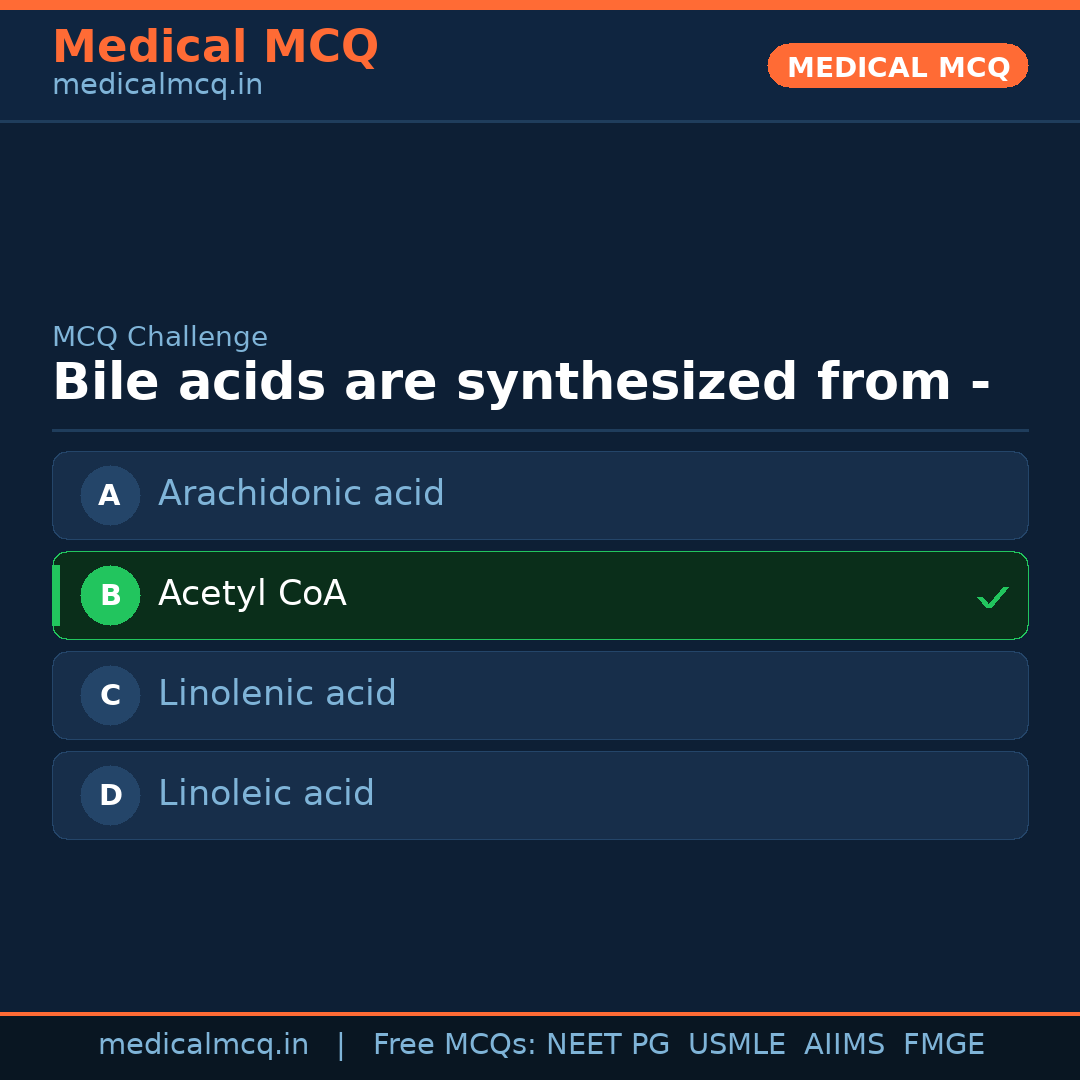 Medical MCQ
medicalmcq.in

MEDICAL MCQ

MCQ Challenge
Bile acids are synthesized from -

A Arachidonic acid
B Acetyl CoA ✓
C Linolenic acid
D Linoleic acid

medicalmcq.in | Free MCQs: NEET PG USMLE AIIMS FMGE