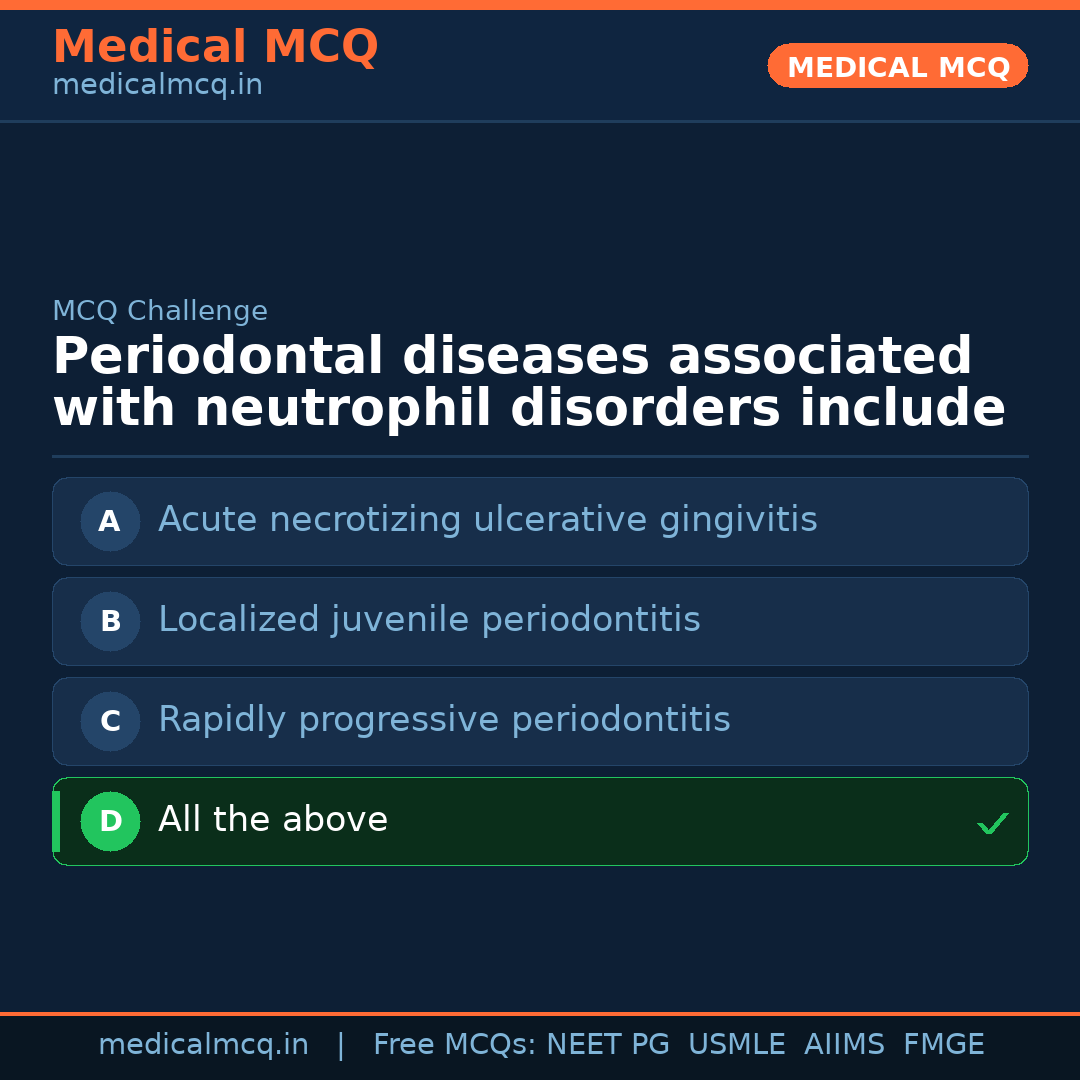 Medical MCQ
medicalmcq.in

MEDICAL MCQ

MCQ Challenge

Periodontal diseases associated with neutrophil disorders include

A Acute necrotizing ulcerative gingivitis

B Localized juvenile periodontitis

C Rapidly progressive periodontitis

D All the above ✓

medicalmcq.in | Free MCQs: NEET PG USMLE AIIMS FMGE