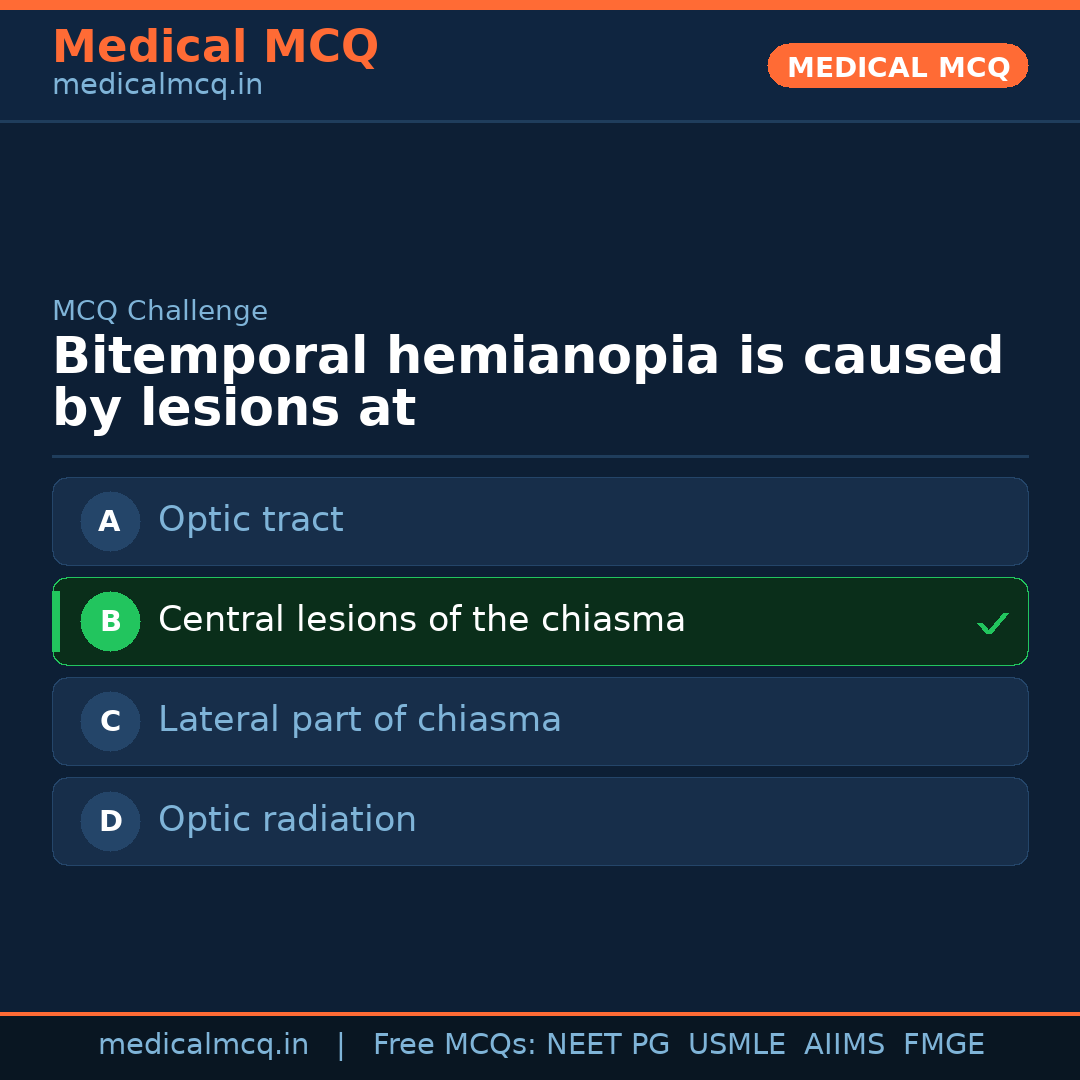 Medical MCQ
medicalmcq.in

MEDICAL MCQ

MCQ Challenge

Bitemporal hemianopia is caused by lesions at

A Optic tract

B Central lesions of the chiasma ✓

C Lateral part of chiasma

D Optic radiation

medicalmcq.in | Free MCQs: NEET PG USMLE AIIMS FMGE