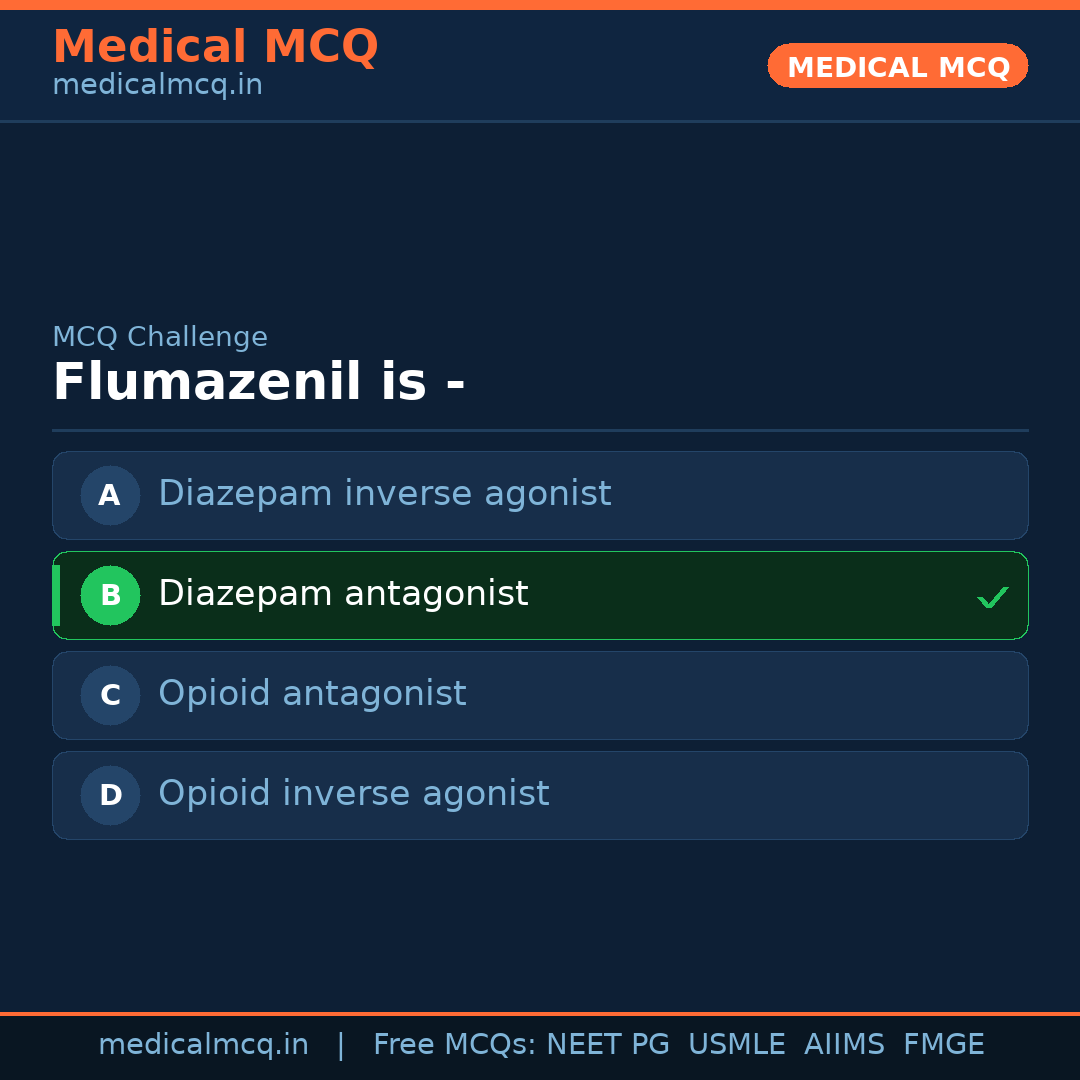 Medical MCQ
medicalmcq.in

MEDICAL MCQ

MCQ Challenge
Flumazenil is -

A Diazepam inverse agonist

B Diazepam antagonist ✓

C Opioid antagonist

D Opioid inverse agonist

medicalmcq.in | Free MCQs: NEET PG USMLE AIIMS FMGE