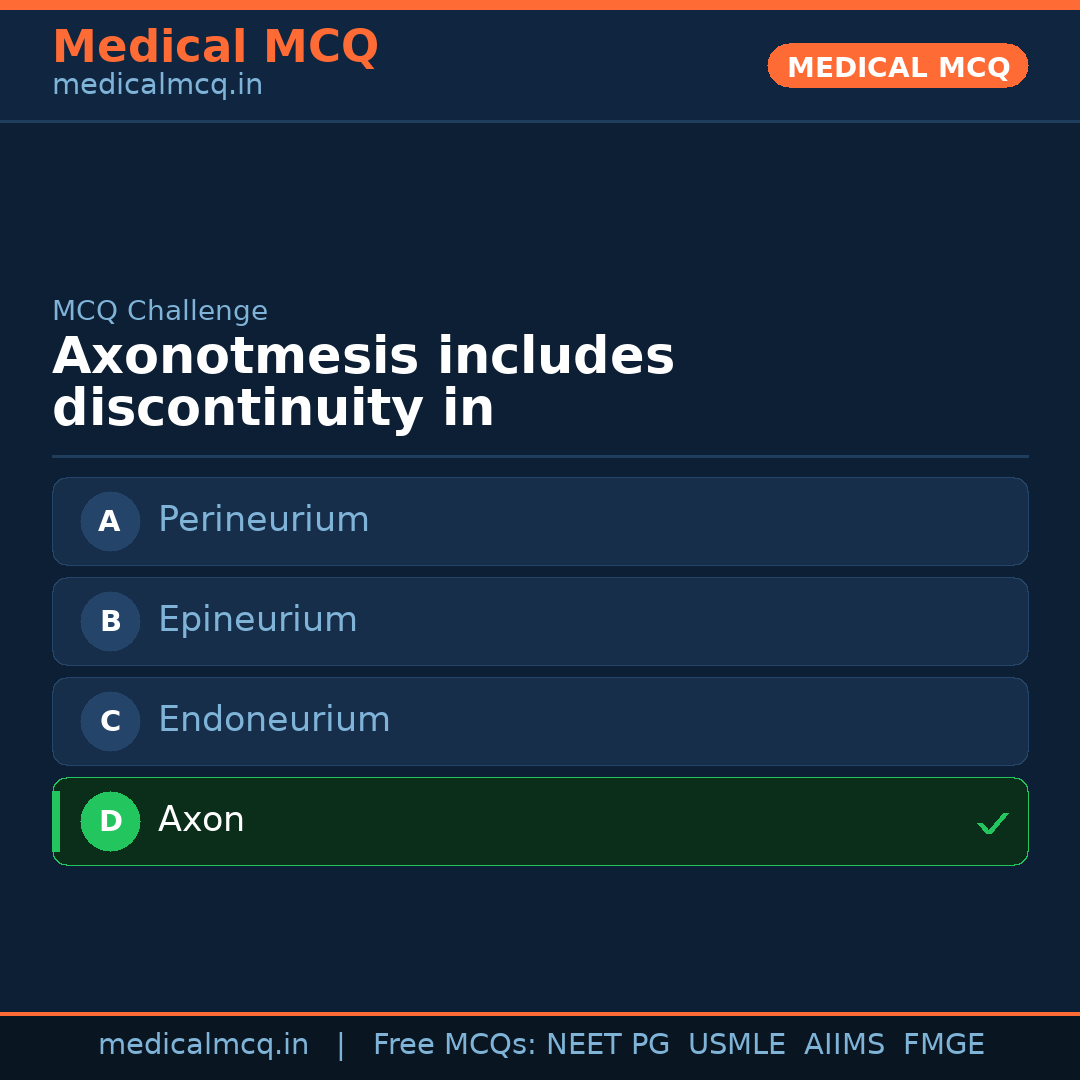 Medical MCQ
medicalmcq.in

MEDICAL MCQ

MCQ Challenge

Axonotmesis includes discontinuity in

A Perineurium

B Epineurium

C Endoneurium

D Axon ✓

medicalmcq.in | Free MCQs: NEET PG USMLE AIIMS FMGE