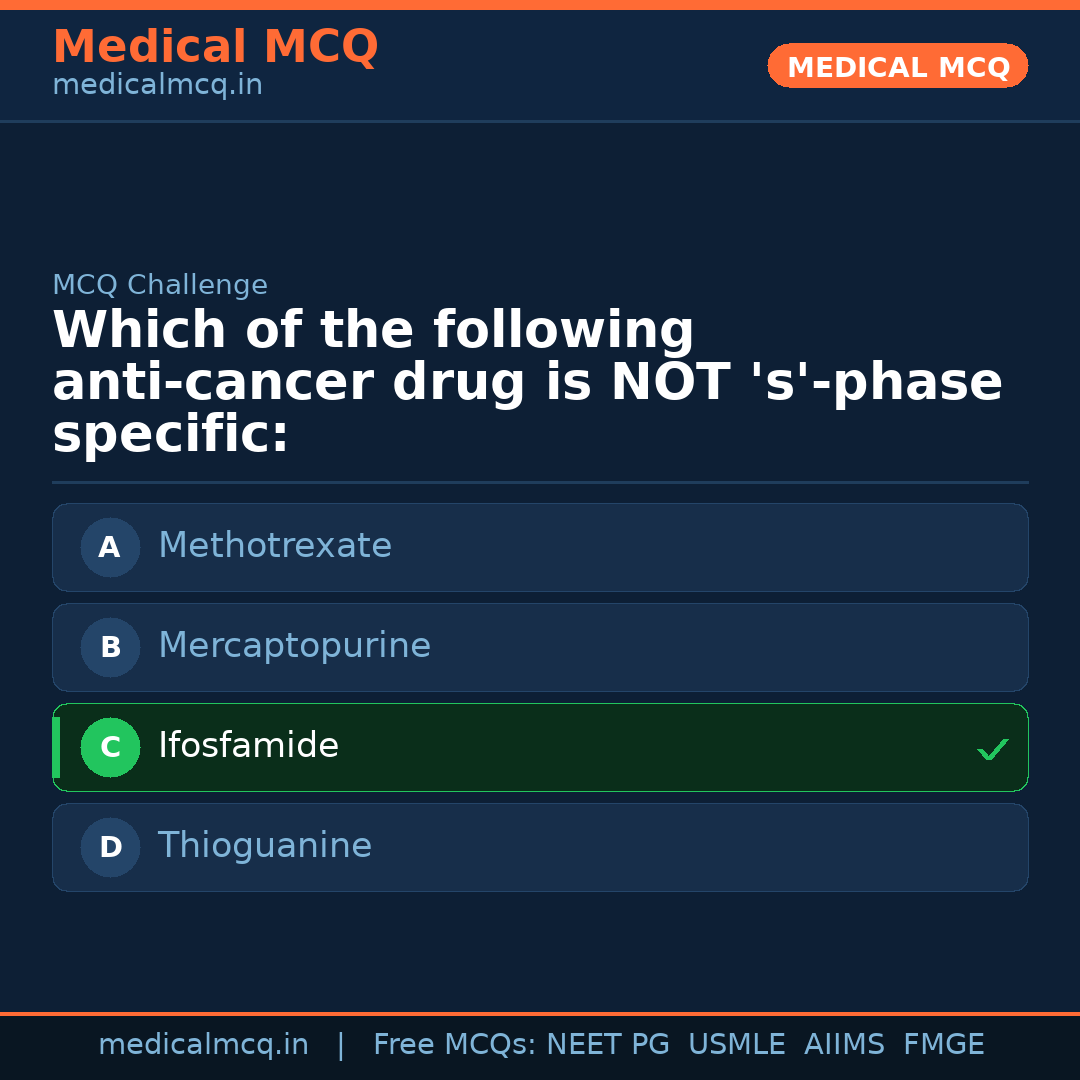 Medical MCQ
medicalmcq.in

MEDICAL MCQ

MCQ Challenge

Which of the following anti-cancer drug is NOT 's'-phase specific:

A Methotrexate

B Mercaptopurine

C Ifosfamide ✓

D Thioguanine

medicalmcq.in | Free MCQs: NEET PG USMLE AIIMS FMGE