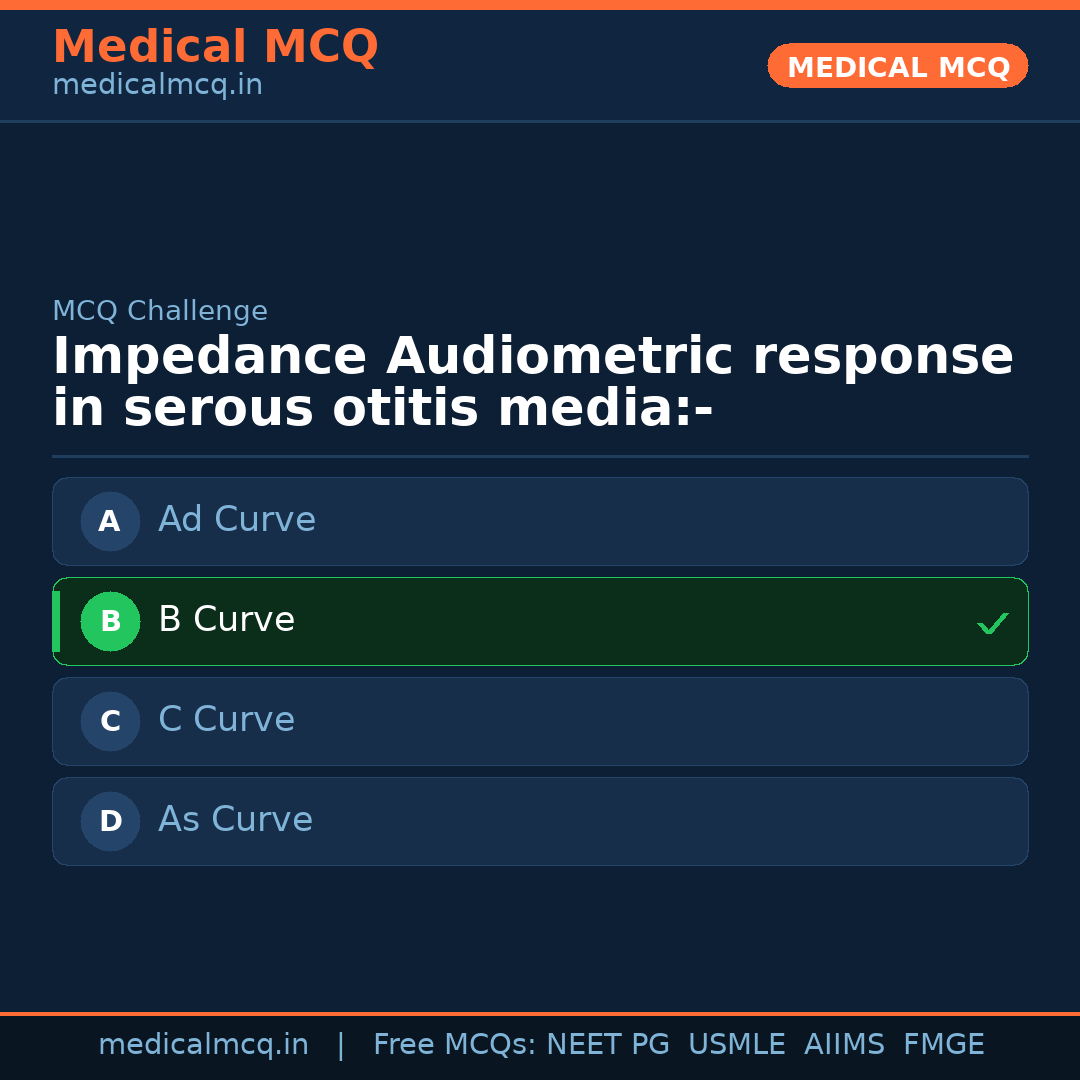 Medical MCQ
medicalmcq.in

MEDICAL MCQ

MCQ Challenge

Impedance Audiometric response in serous otitis media:-

A Ad Curve

B B Curve ✓

C C Curve

D As Curve

medicalmcq.in | Free MCQs: NEET PG USMLE AIIMS FMGE