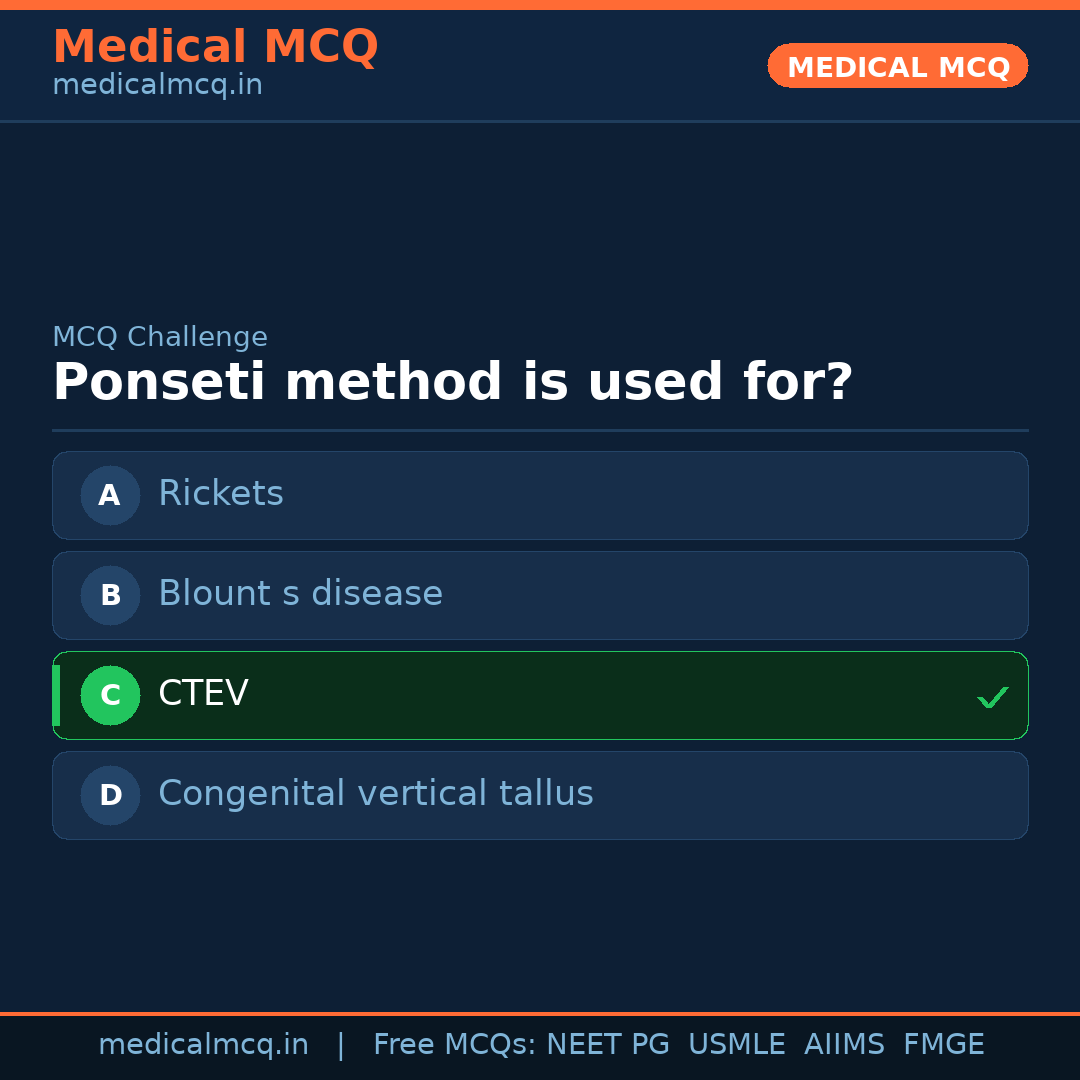 Medical MCQ
medicalmcq.in

MEDICAL MCQ

MCQ Challenge
Ponseti method is used for?

A Rickets

B Blount s disease

C CTEV ✓

D Congenital vertical tallus

medicalmcq.in | Free MCQs: NEET PG USMLE AIIMS FMGE