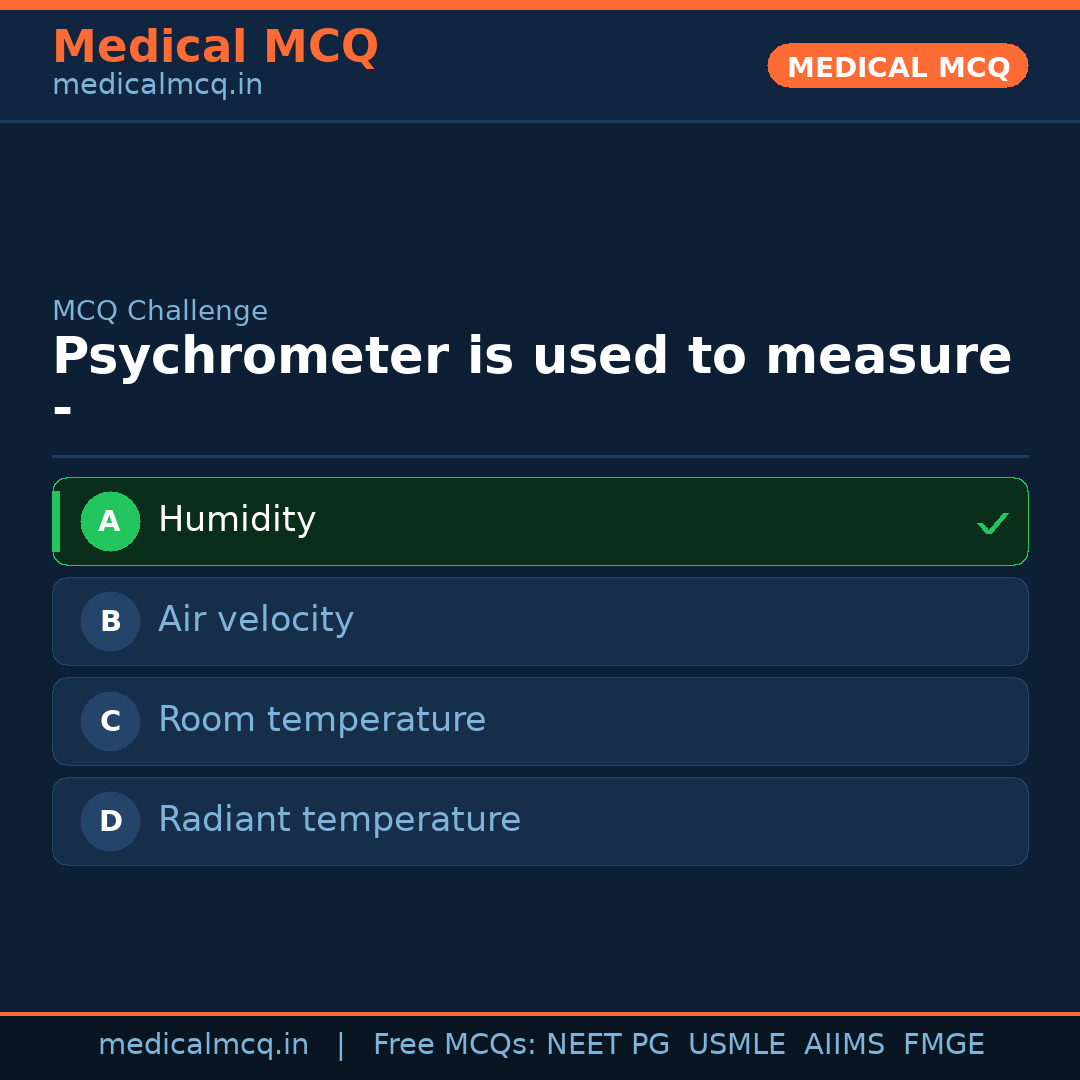 Medical MCQ
medicalmcq.in

MEDICAL MCQ

MCQ Challenge

Psychrometer is used to measure -

A Humidity ✓

B Air velocity

C Room temperature

D Radiant temperature

medicalmcq.in | Free MCQs: NEET PG USMLE AIIMS FMGE