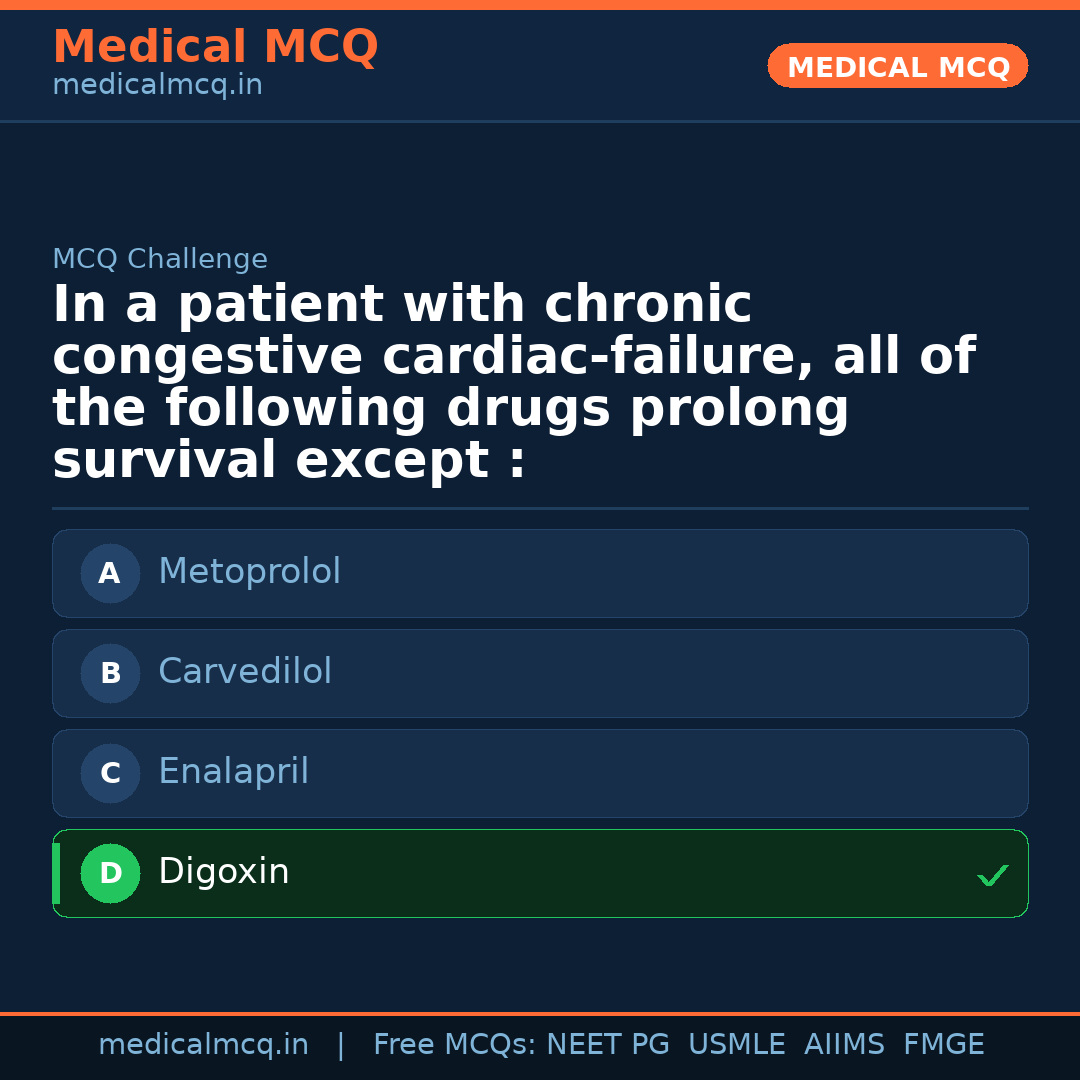 Medical MCQ
medicalmcq.in

MEDICAL MCQ

MCQ Challenge

In a patient with chronic congestive cardiac-failure, all of the following drugs prolong survival except :

A Metoprolol

B Carvedilol

C Enalapril

D Digoxin ✓

medicalmcq.in | Free MCQs: NEET PG USMLE AIIMS FMGE