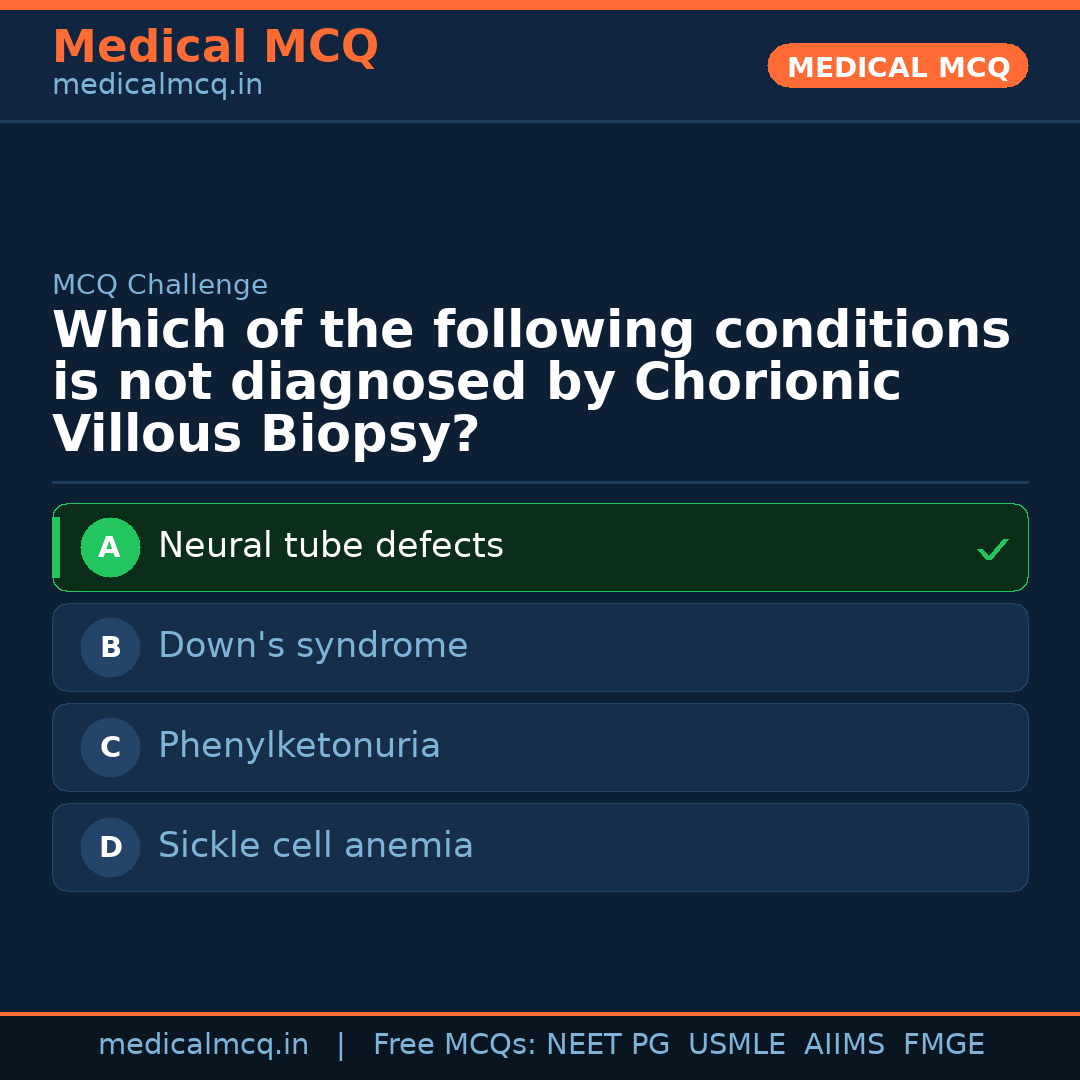 Medical MCQ
medicalmcq.in

MEDICAL MCQ

MCQ Challenge

Which of the following conditions is not diagnosed by Chorionic Villous Biopsy?

A Neural tube defects ✓

B Down's syndrome

C Phenylketonuria

D Sickle cell anemia

medicalmcq.in | Free MCQs: NEET PG USMLE AIIMS FMGE