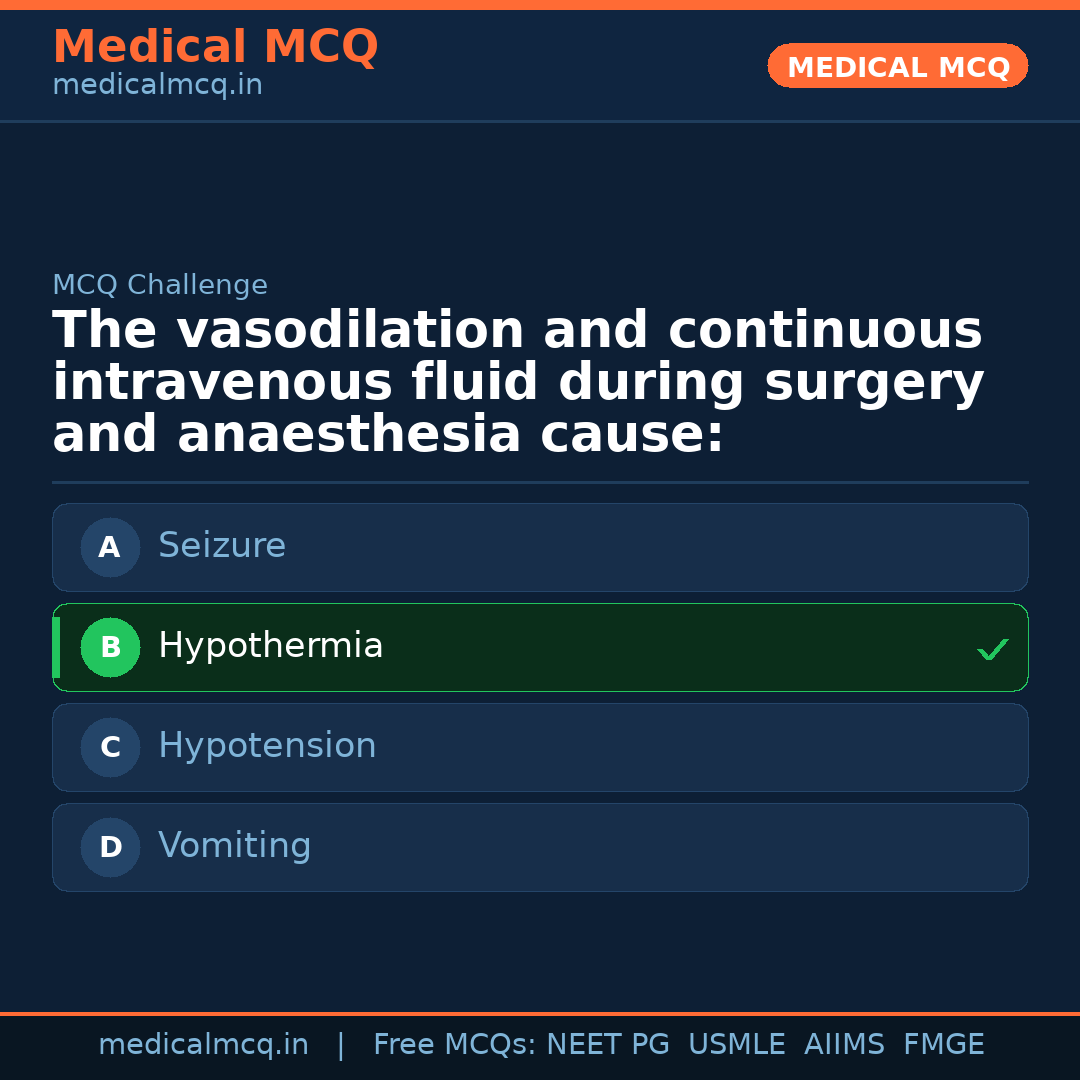 Medical MCQ
medicalmcq.in

MEDICAL MCQ

MCQ Challenge

The vasodilation and continuous intravenous fluid during surgery and anaesthesia cause:

A Seizure

B Hypothermia ✓

C Hypotension

D Vomiting

medicalmcq.in | Free MCQs: NEET PG USMLE AIIMS FMGE