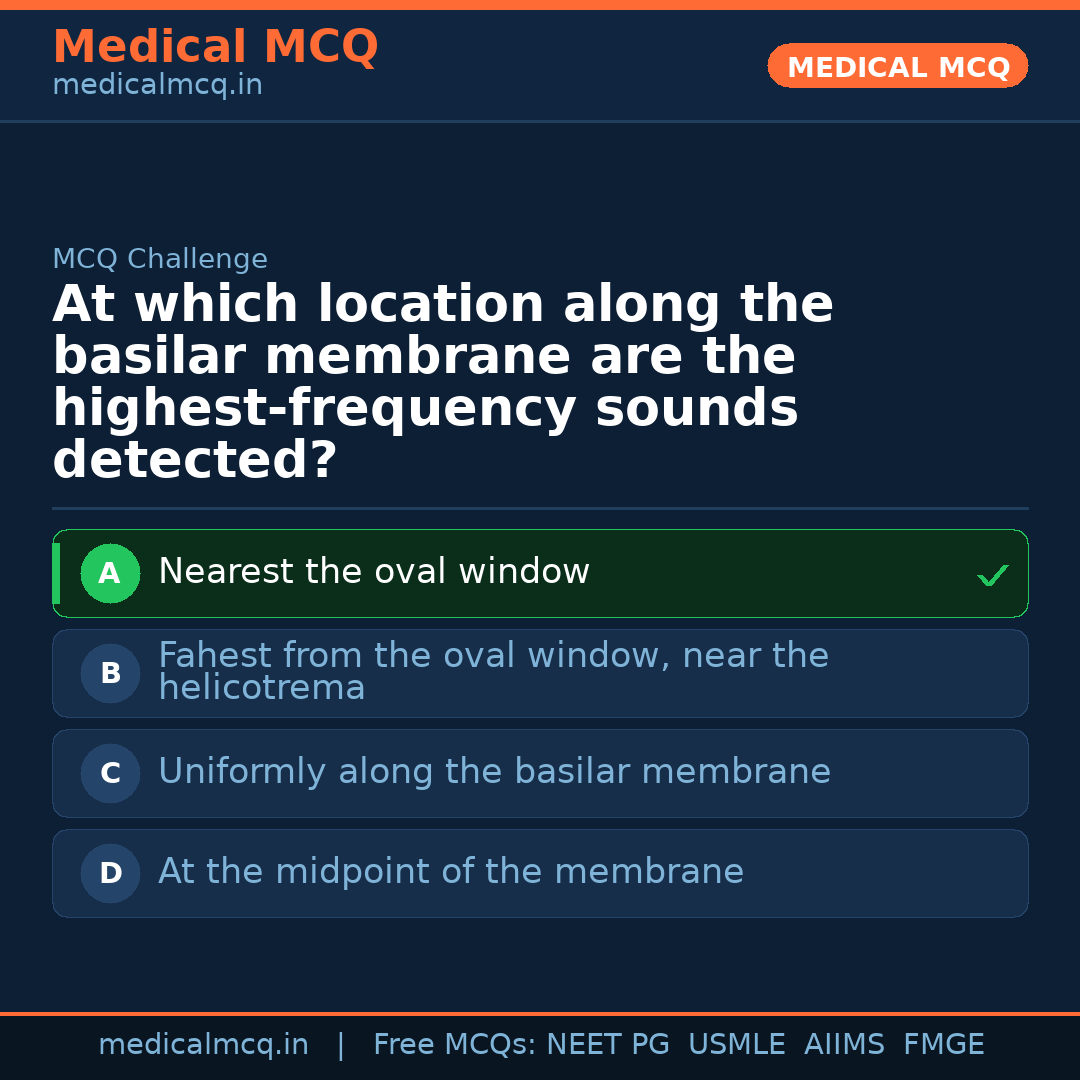 Medical MCQ
medicalmcq.in

MEDICAL MCQ

MCQ Challenge

At which location along the basilar membrane are the highest-frequency sounds detected?

A Nearest the oval window ✓

B Fahest from the oval window, near the helicotrema

C Uniformly along the basilar membrane

D At the midpoint of the membrane

medicalmcq.in | Free MCQs: NEET PG USMLE AIIMS FMGE