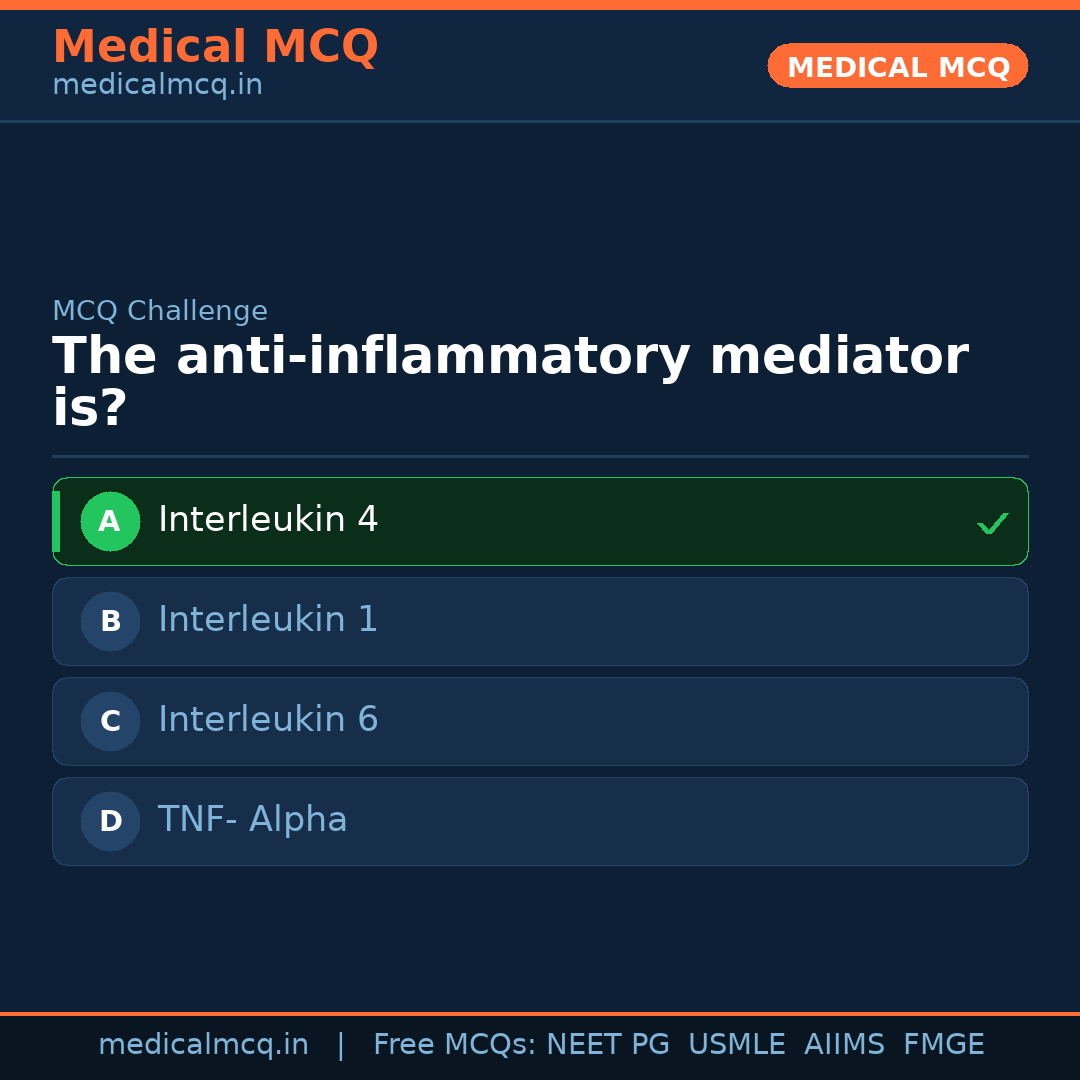 Medical MCQ
medicalmcq.in

MEDICAL MCQ

MCQ Challenge

The anti-inflammatory mediator is?

A Interleukin 4 ✓

B Interleukin 1

C Interleukin 6

D TNF- Alpha

medicalmcq.in | Free MCQs: NEET PG USMLE AIIMS FMGE