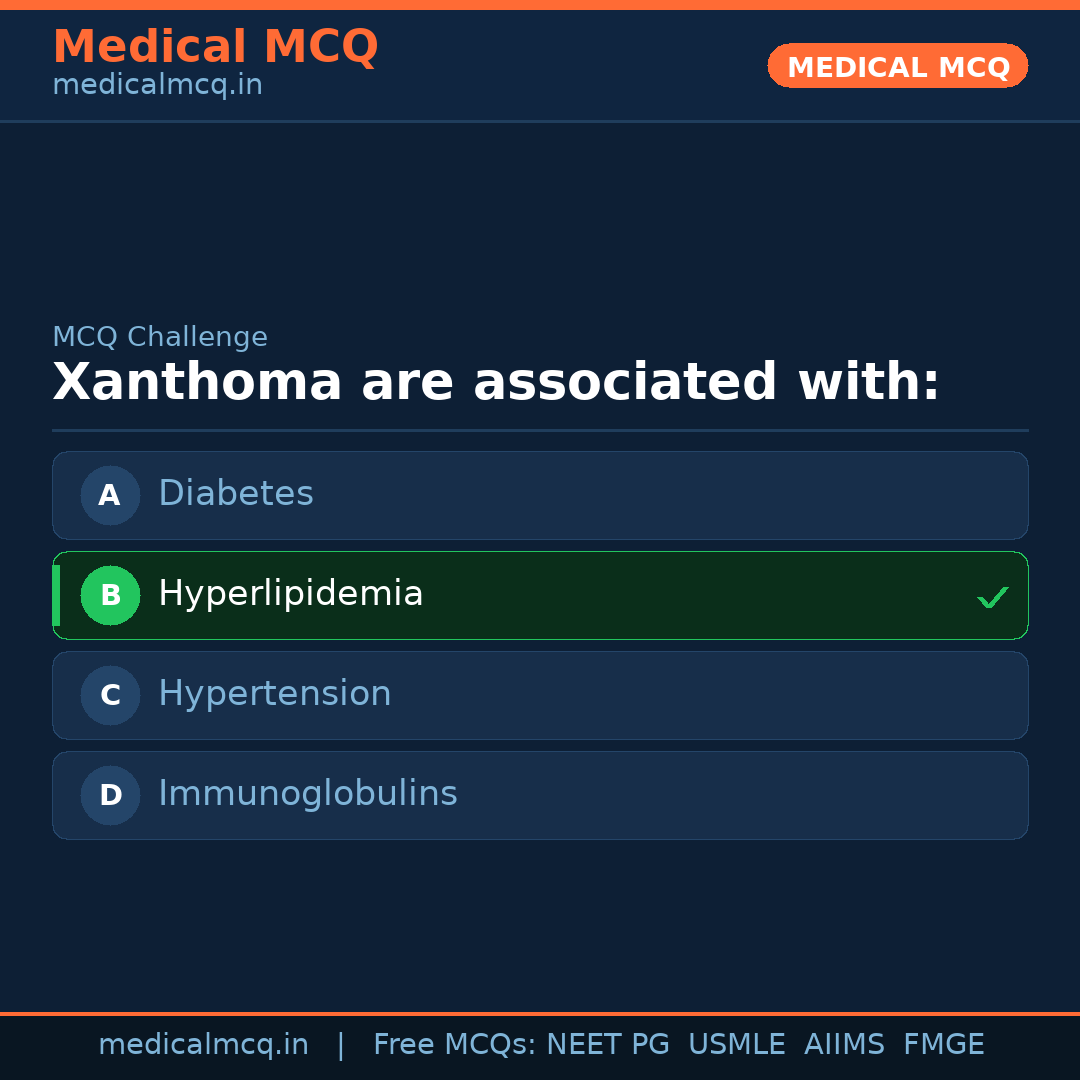 Medical MCQ
medicalmcq.in

MEDICAL MCQ

MCQ Challenge

Xanthoma are associated with:

A Diabetes

B Hyperlipidemia ✓

C Hypertension

D Immunoglobulins

medicalmcq.in | Free MCQs: NEET PG USMLE AIIMS FMGE