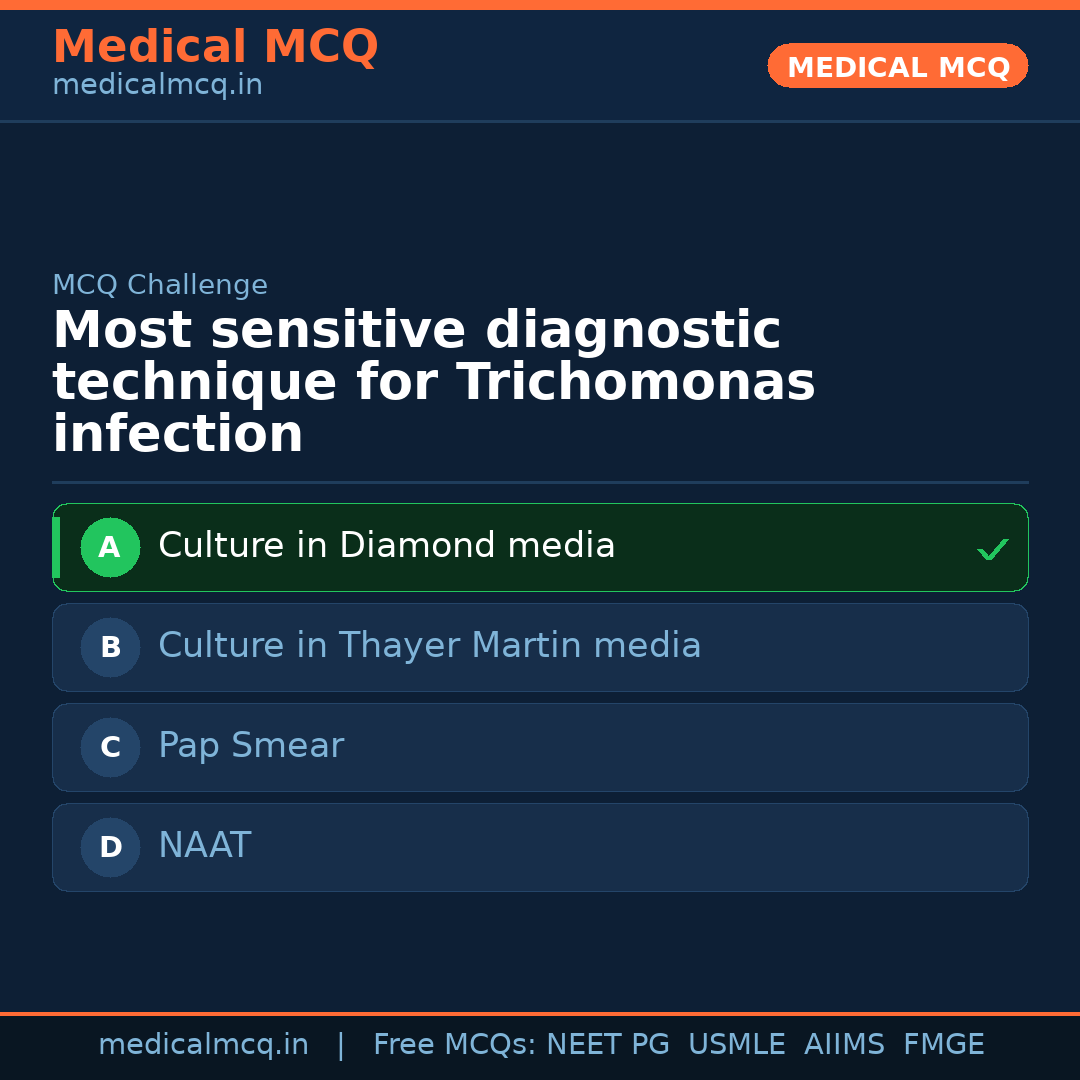 Medical MCQ
medicalmcq.in

MEDICAL MCQ

MCQ Challenge

Most sensitive diagnostic technique for Trichomonas infection

A Culture in Diamond media ✓

B Culture in Thayer Martin media

C Pap Smear

D NAAT

medicalmcq.in | Free MCQs: NEET PG USMLE AIIMS FMGE