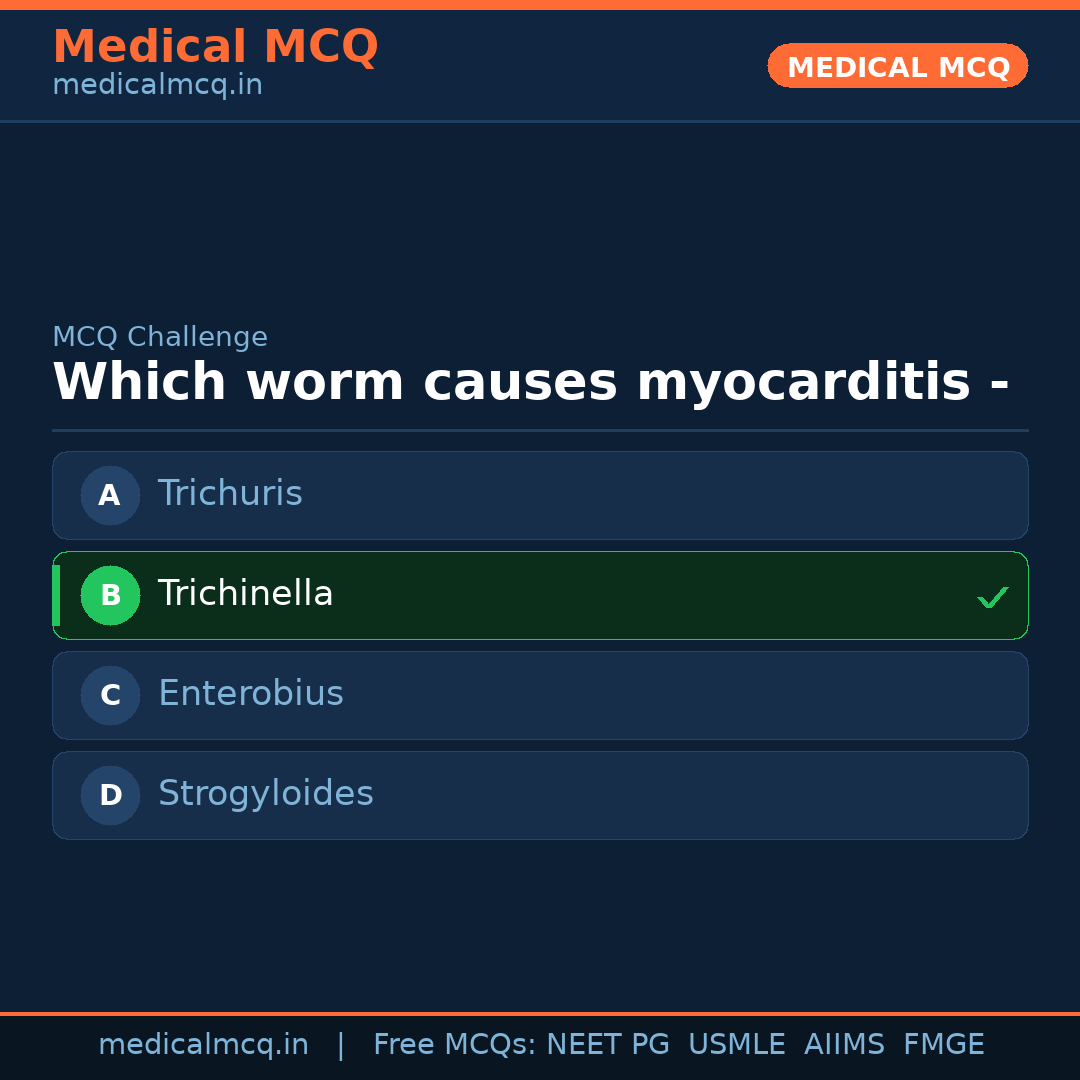 Medical MCQ
medicalmcq.in

MEDICAL MCQ

MCQ Challenge
Which worm causes myocarditis -

A Trichuris

B Trichinella ✓

C Enterobius

D Strogyloides

medicalmcq.in | Free MCQs: NEET PG USMLE AIIMS FMGE