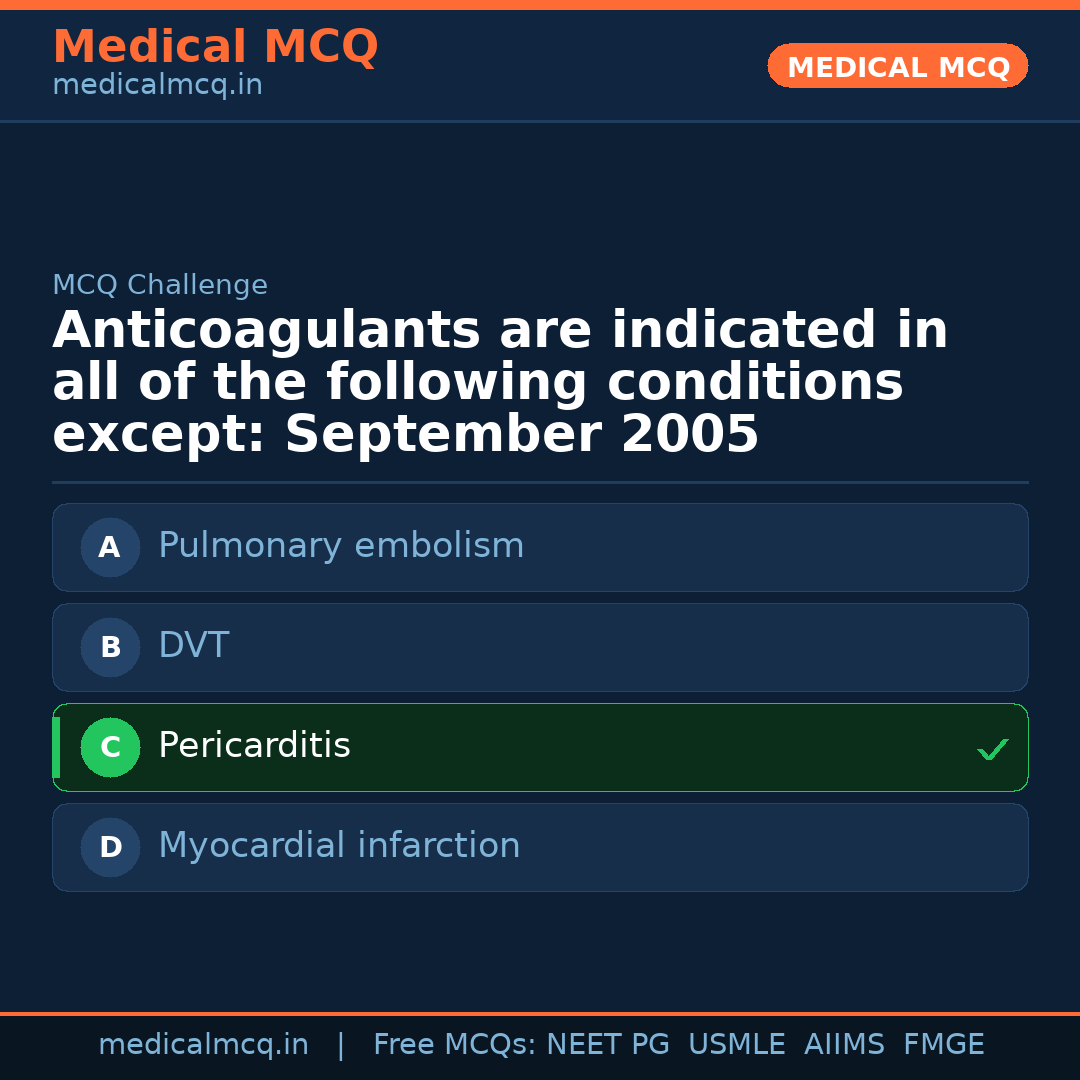 Medical MCQ
medicalmcq.in

MEDICAL MCQ

MCQ Challenge

Anticoagulants are indicated in all of the following conditions except: September 2005

A Pulmonary embolism

B DVT

C Pericarditis ✓

D Myocardial infarction

medicalmcq.in | Free MCQs: NEET PG USMLE AIIMS FMGE