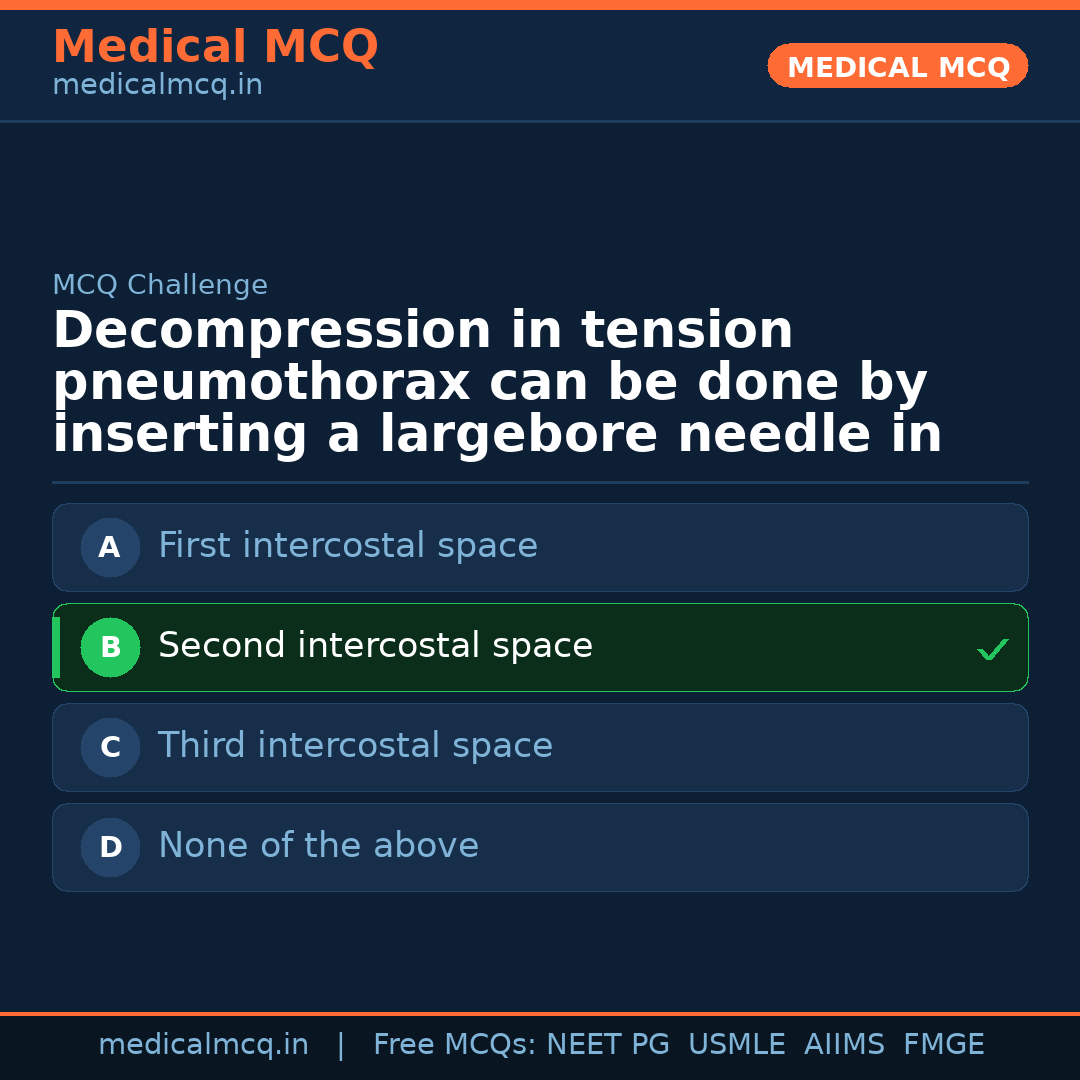 Medical MCQ
medicalmcq.in

MEDICAL MCQ

MCQ Challenge

Decompression in tension pneumothorax can be done by inserting a largebore needle in

A First intercostal space

B Second intercostal space ✓

C Third intercostal space

D None of the above

medicalmcq.in | Free MCQs: NEET PG USMLE AIIMS FMGE