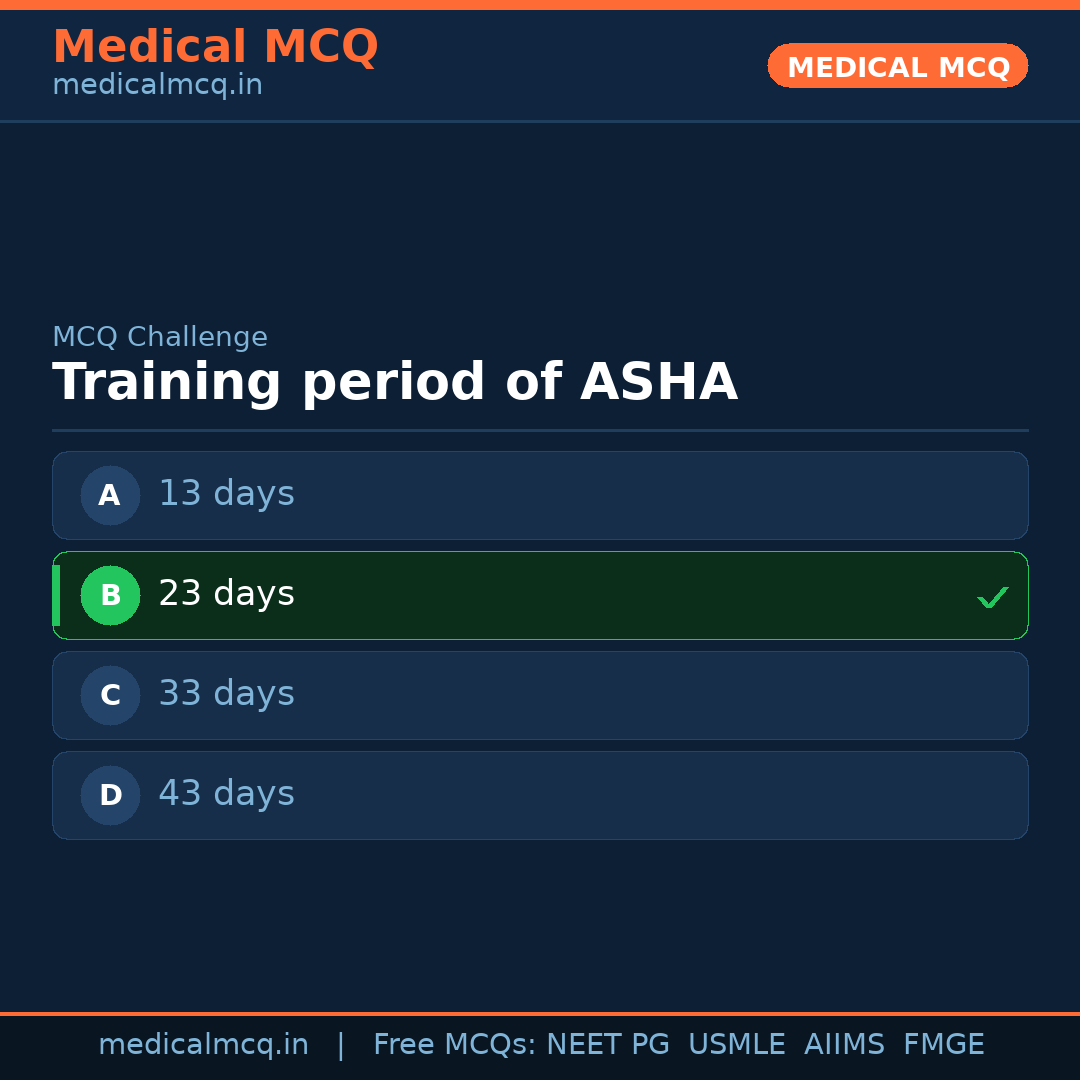 Medical MCQ
medicalmcq.in

MEDICAL MCQ

MCQ Challenge
Training period of ASHA

A 13 days

B 23 days ✓

C 33 days

D 43 days

medicalmcq.in | Free MCQs: NEET PG USMLE AIIMS FMGE