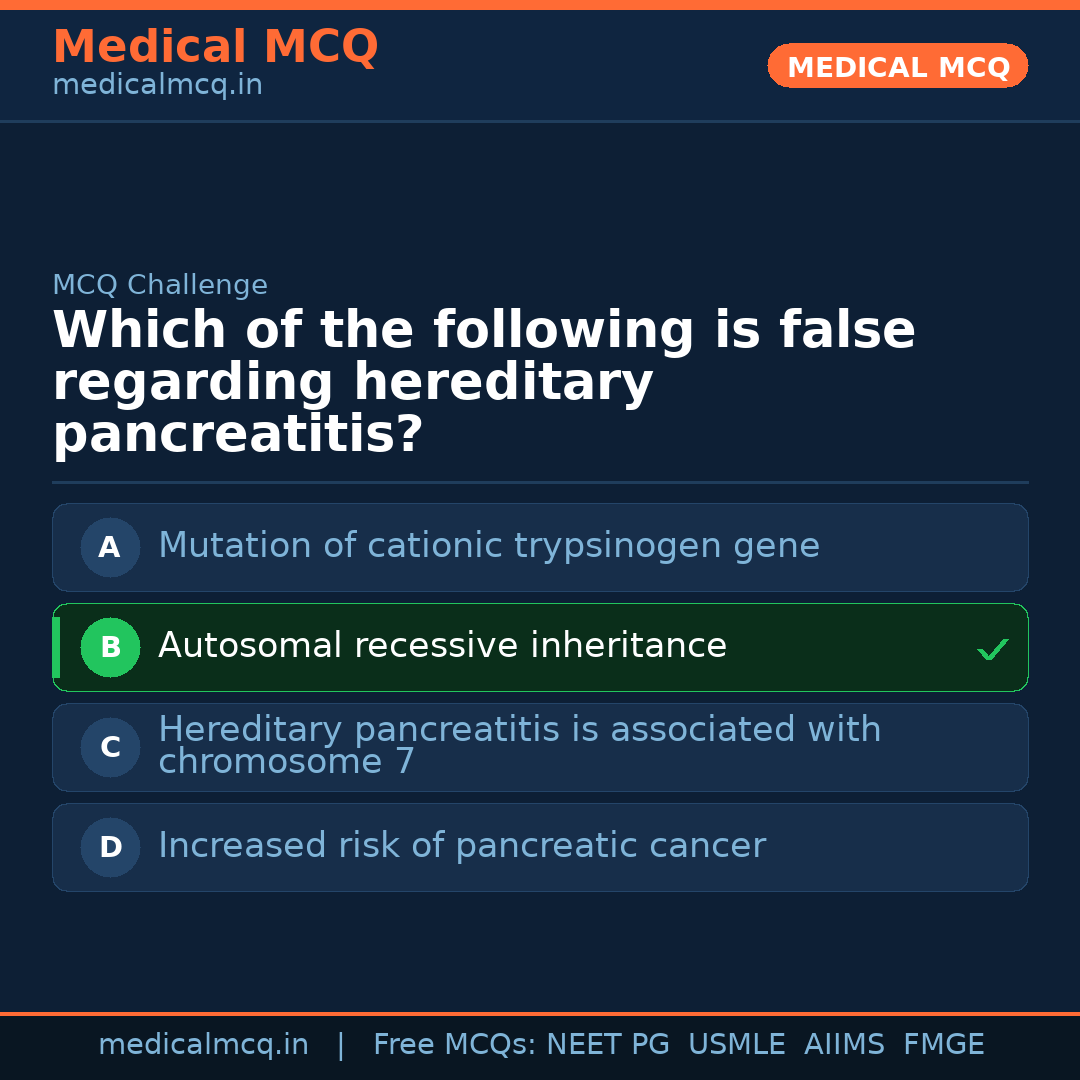 Medical MCQ
medicalmcq.in

MEDICAL MCQ

MCQ Challenge

Which of the following is false regarding hereditary pancreatitis?

A Mutation of cationic trypsinogen gene

B Autosomal recessive inheritance ✓

C Hereditary pancreatitis is associated with chromosome 7

D Increased risk of pancreatic cancer

medicalmcq.in | Free MCQs: NEET PG USMLE AIIMS FMGE