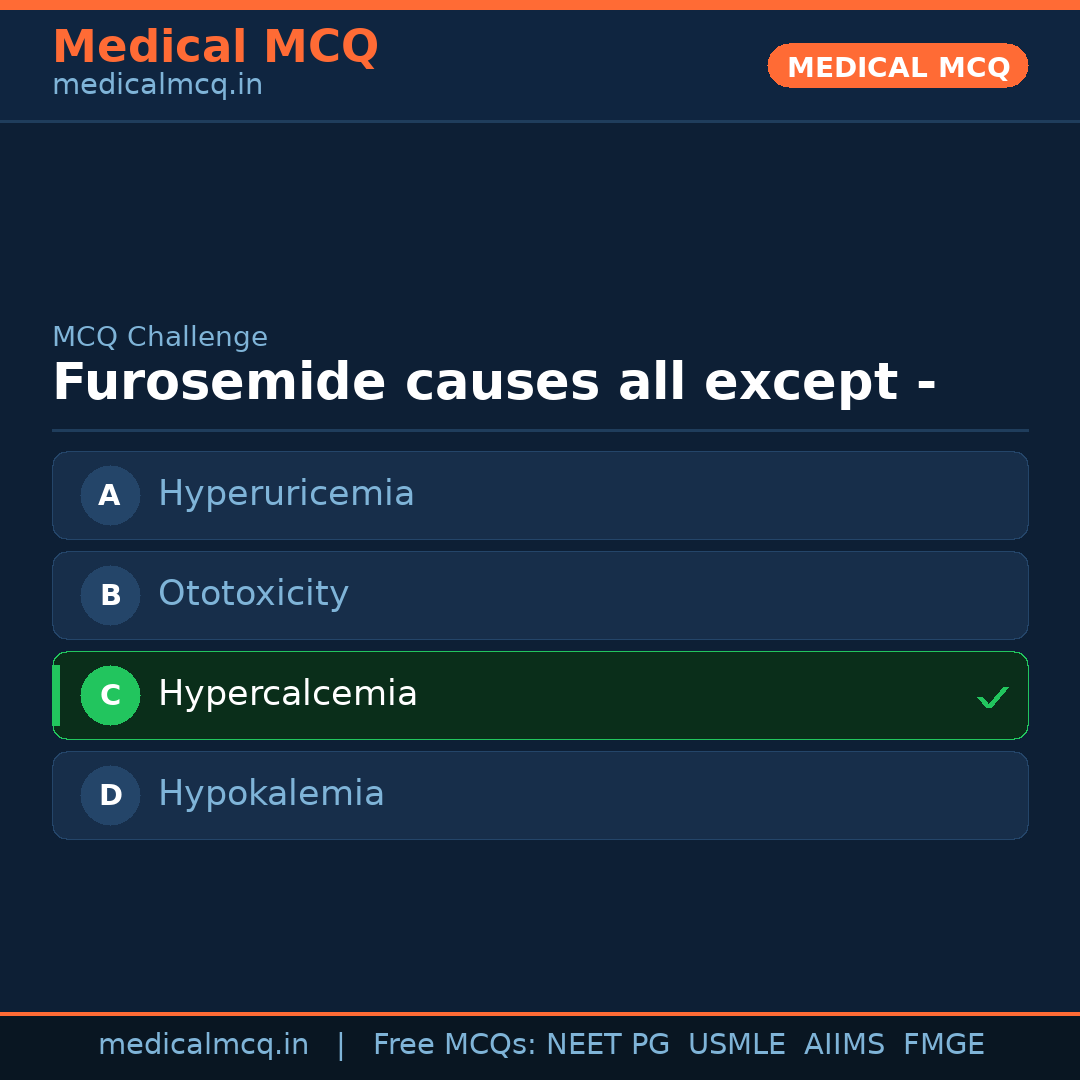 Medical MCQ
medicalmcq.in

MEDICAL MCQ

MCQ Challenge

Furosemide causes all except -

A Hyperuricemia

B Ototoxicity

C Hypercalcemia ✓

D Hypokalemia

medicalmcq.in | Free MCQs: NEET PG USMLE AIIMS FMGE