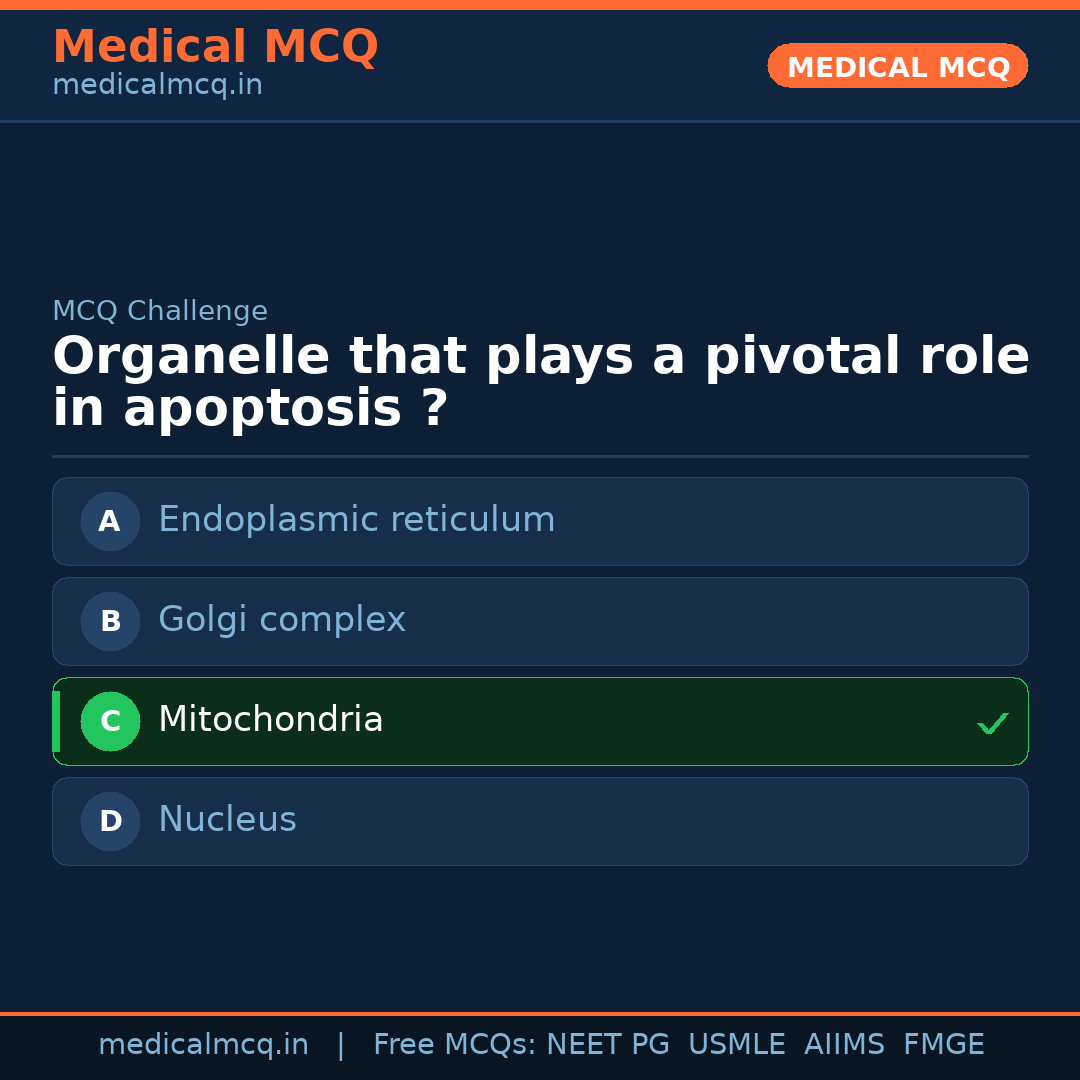 Medical MCQ
medicalmcq.in

MEDICAL MCQ

MCQ Challenge
Organelle that plays a pivotal role in apoptosis ?

A Endoplasmic reticulum
B Golgi complex
C Mitochondria ✓
D Nucleus

medicalmcq.in | Free MCQs: NEET PG USMLE AIIMS FMGE