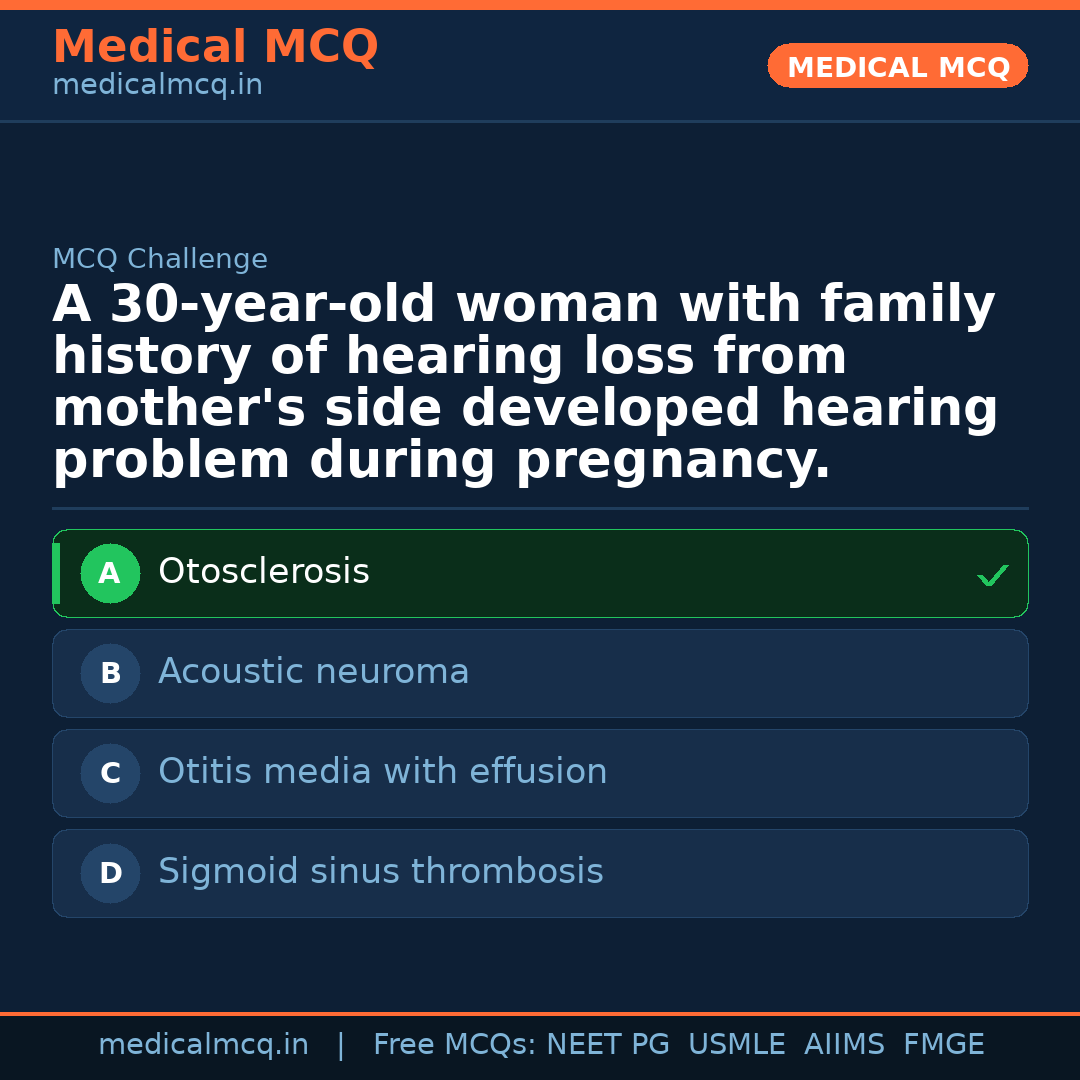 Medical MCQ
medicalmcq.in

MEDICAL MCQ

MCQ Challenge

A 30-year-old woman with family history of hearing loss from mother's side developed hearing problem during pregnancy.

A Otosclerosis ✓

B Acoustic neuroma

C Otitis media with effusion

D Sigmoid sinus thrombosis

medicalmcq.in | Free MCQs: NEET PG USMLE AIIMS FMGE