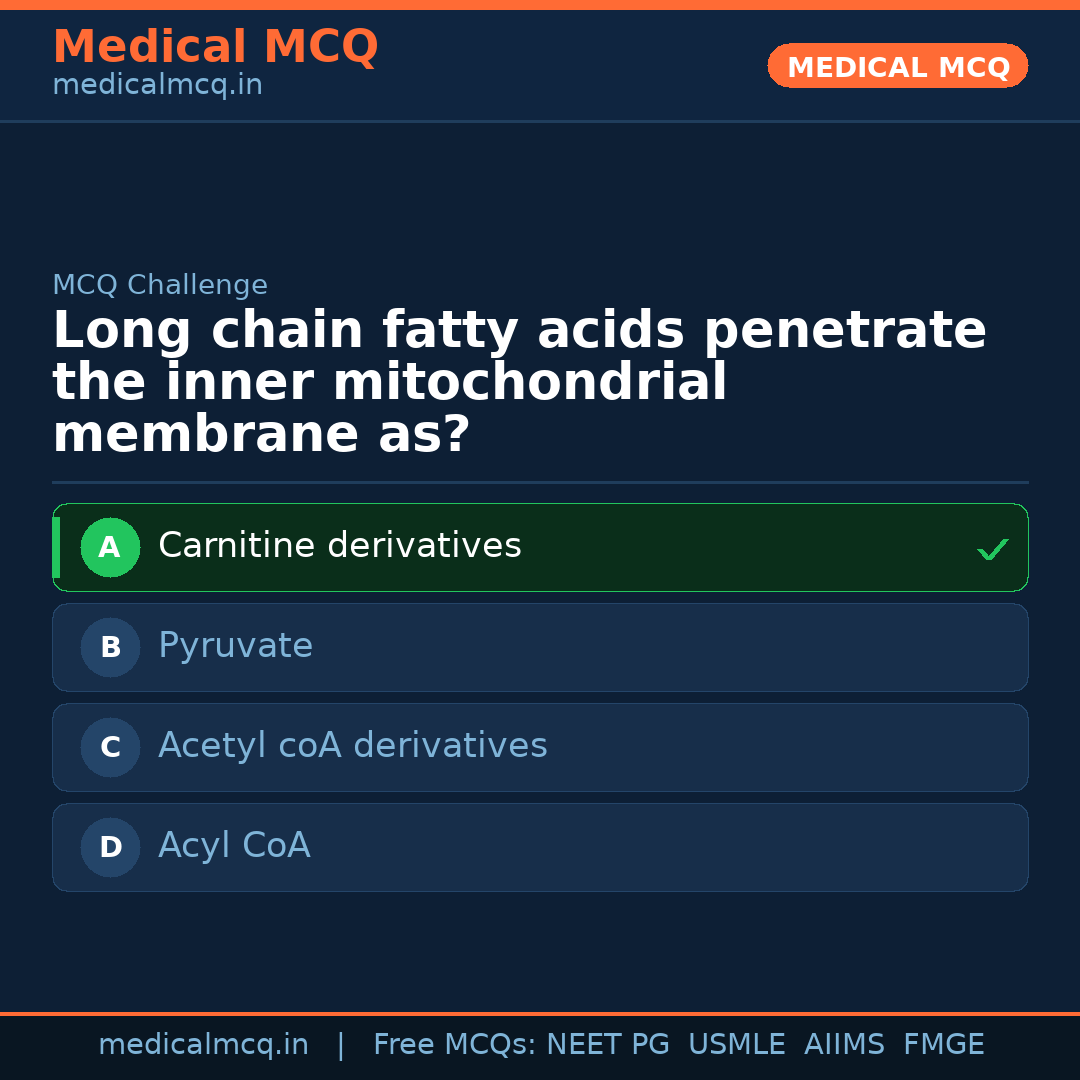 Medical MCQ
medicalmcq.in

MEDICAL MCQ

MCQ Challenge

Long chain fatty acids penetrate the inner mitochondrial membrane as?

A Carnitine derivatives ✓

B Pyruvate

C Acetyl coA derivatives

D Acyl CoA

medicalmcq.in | Free MCQs: NEET PG USMLE AIIMS FMGE