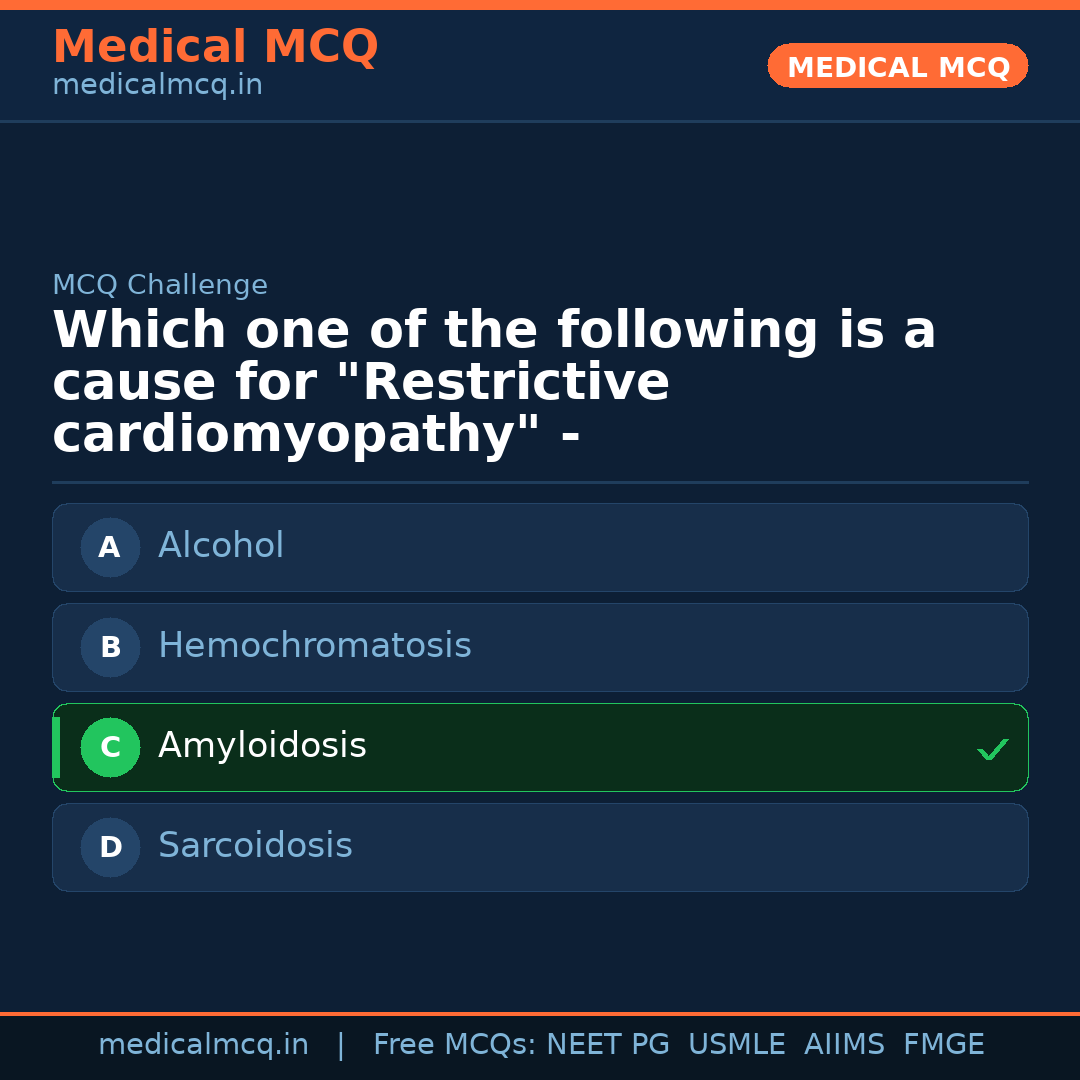 Medical MCQ
medicalmcq.in

MEDICAL MCQ

MCQ Challenge

Which one of the following is a cause for "Restrictive cardiomyopathy" -

A Alcohol

B Hemochromatosis

C Amyloidosis ✓

D Sarcoidosis

medicalmcq.in | Free MCQs: NEET PG USMLE AIIMS FMGE