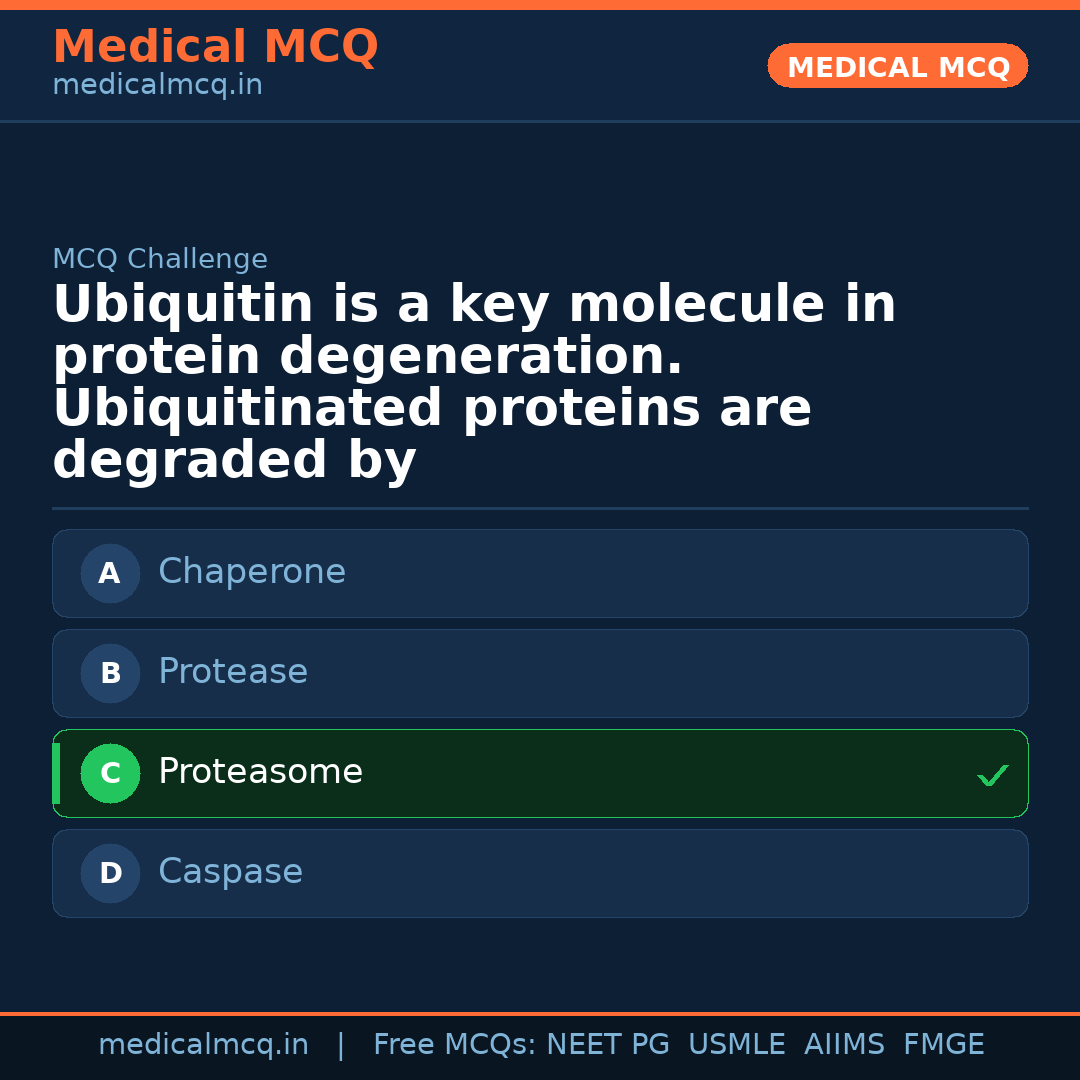 Medical MCQ
medicalmcq.in

MEDICAL MCQ

MCQ Challenge

Ubiquitin is a key molecule in protein degeneration. Ubiquitinated proteins are degraded by

A Chaperone

B Protease

C Proteasome ✓

D Caspase

medicalmcq.in | Free MCQs: NEET PG USMLE AIIMS FMGE