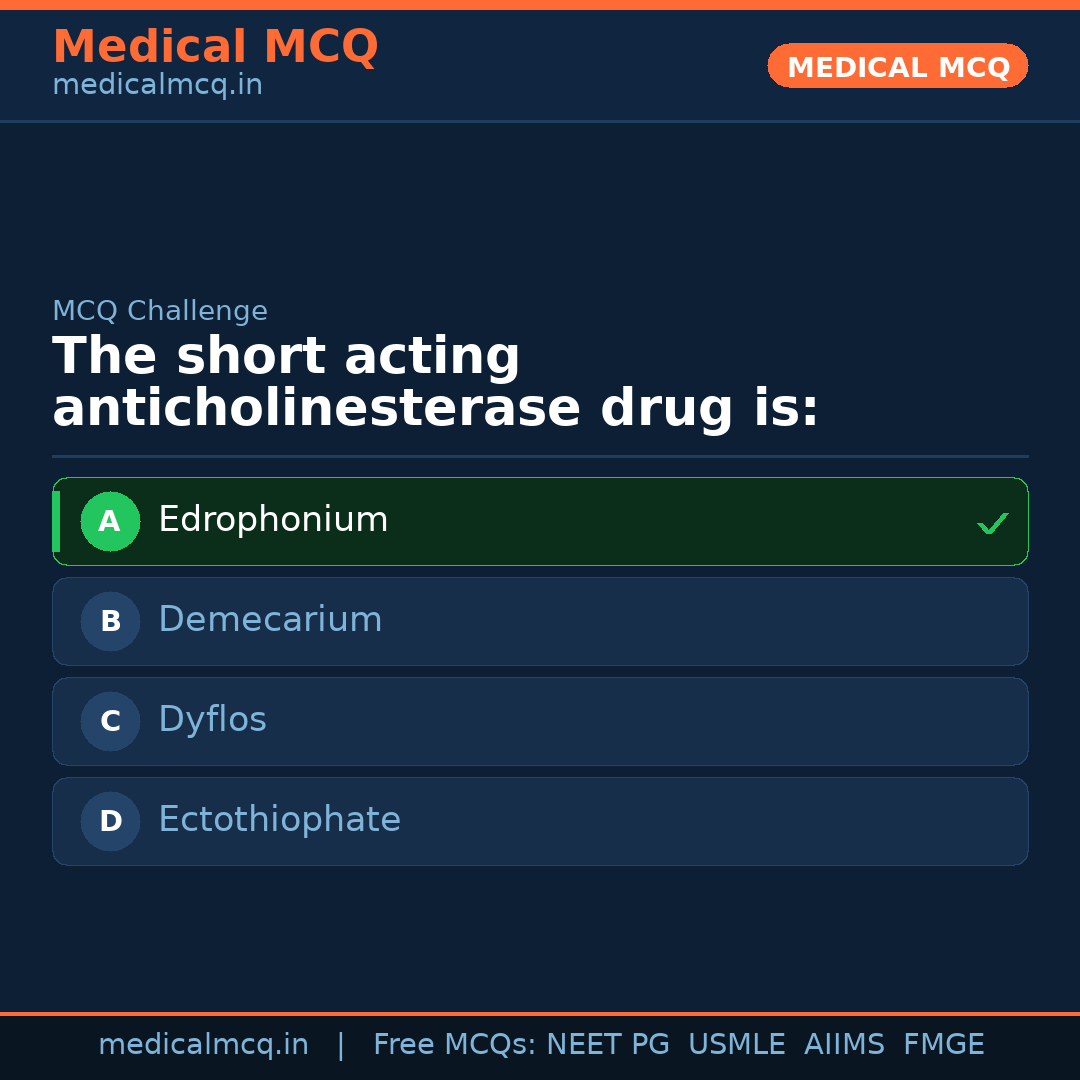 Medical MCQ
medicalmcq.in

MEDICAL MCQ

MCQ Challenge
The short acting anticholinesterase drug is:

A Edrophonium ✓
B Demecarium
C Dyflos
D Ectothiophate

medicalmcq.in | Free MCQs: NEET PG USMLE AIIMS FMGE