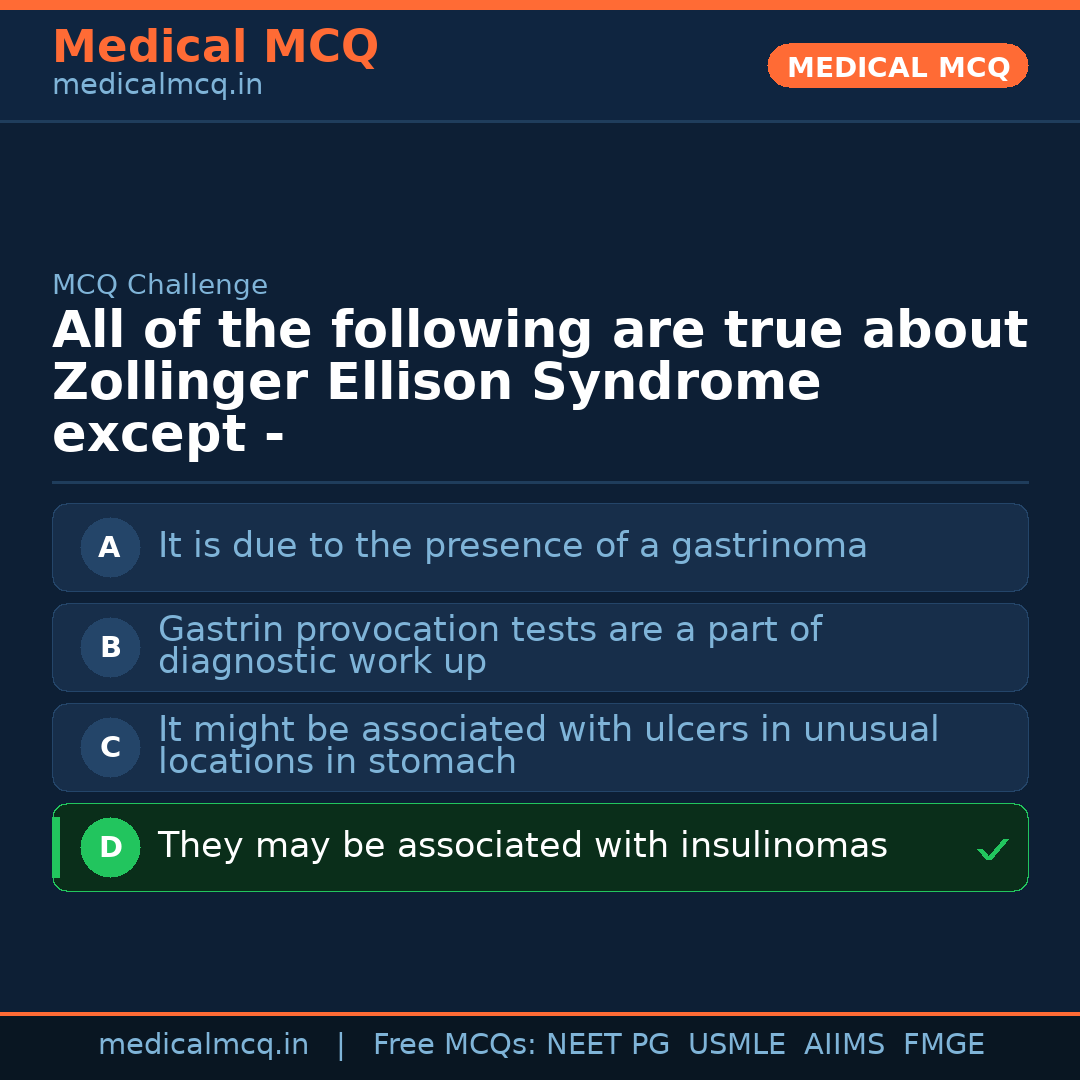 Medical MCQ
medicalmcq.in

MEDICAL MCQ

MCQ Challenge

All of the following are true about Zollinger Ellison Syndrome except -

A It is due to the presence of a gastrinoma

B Gastrin provocation tests are a part of diagnostic work up

C It might be associated with ulcers in unusual locations in stomach

D They may be associated with insulinomas ✓

medicalmcq.in | Free MCQs: NEET PG USMLE AIIMS FMGE