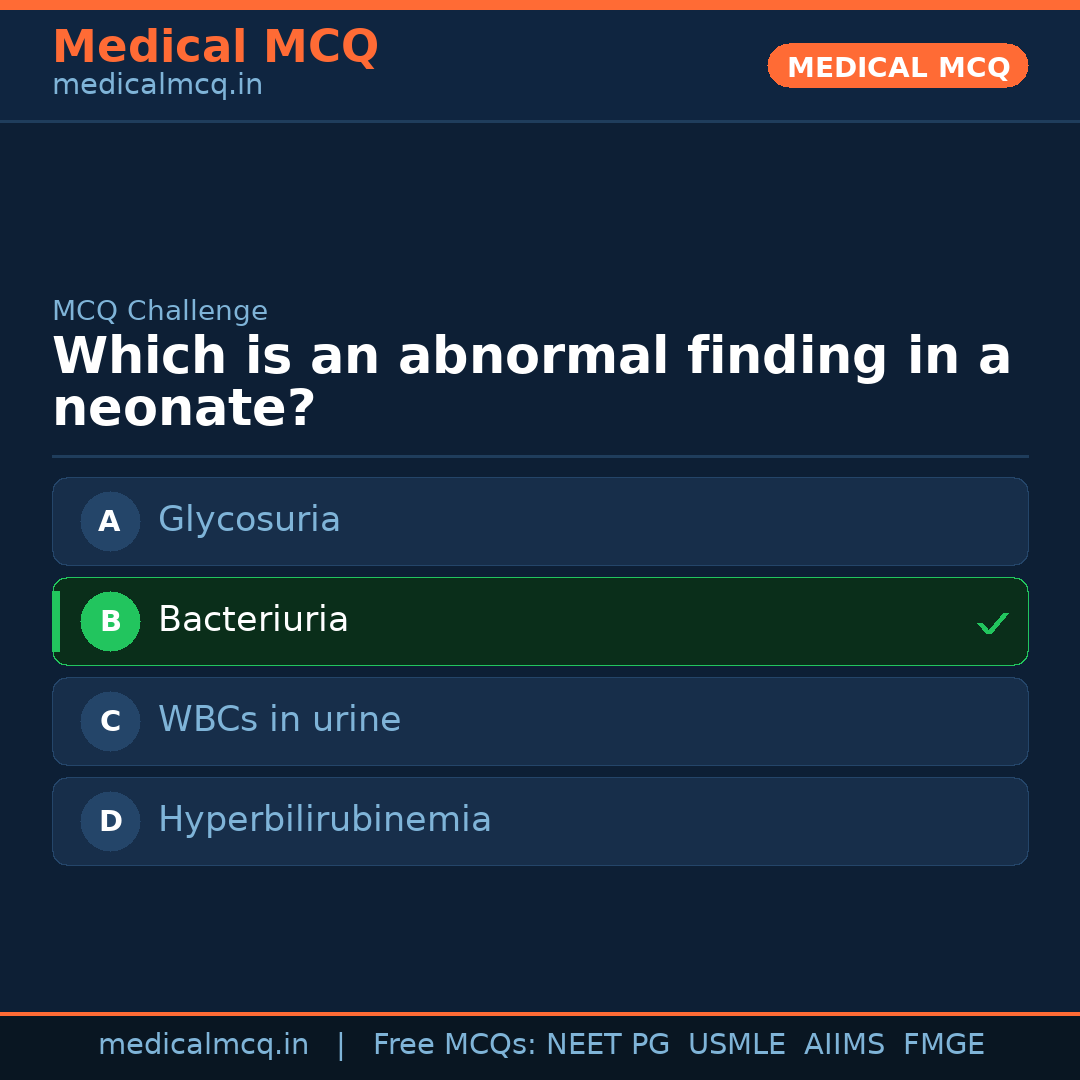 Medical MCQ
medicalmcq.in

MEDICAL MCQ

MCQ Challenge
Which is an abnormal finding in a neonate?

A Glycosuria

B Bacteriuria ✓

C WBCs in urine

D Hyperbilirubinemia

medicalmcq.in | Free MCQs: NEET PG USMLE AIIMS FMGE