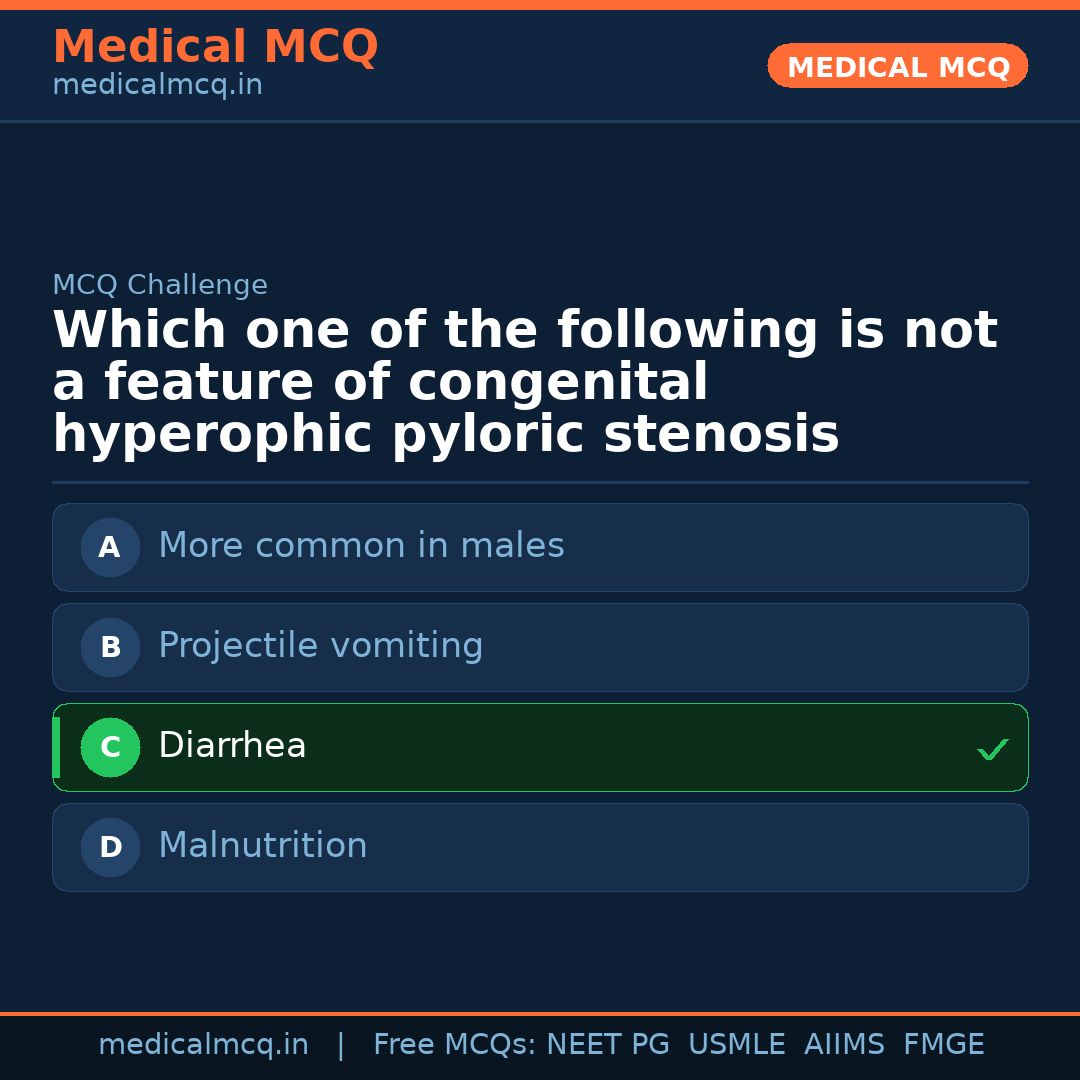 Medical MCQ
medicalmcq.in

MEDICAL MCQ

MCQ Challenge

Which one of the following is not a feature of congenital hyperophic pyloric stenosis

A More common in males

B Projectile vomiting

C Diarrhea ✓

D Malnutrition

medicalmcq.in | Free MCQs: NEET PG USMLE AIIMS FMGE