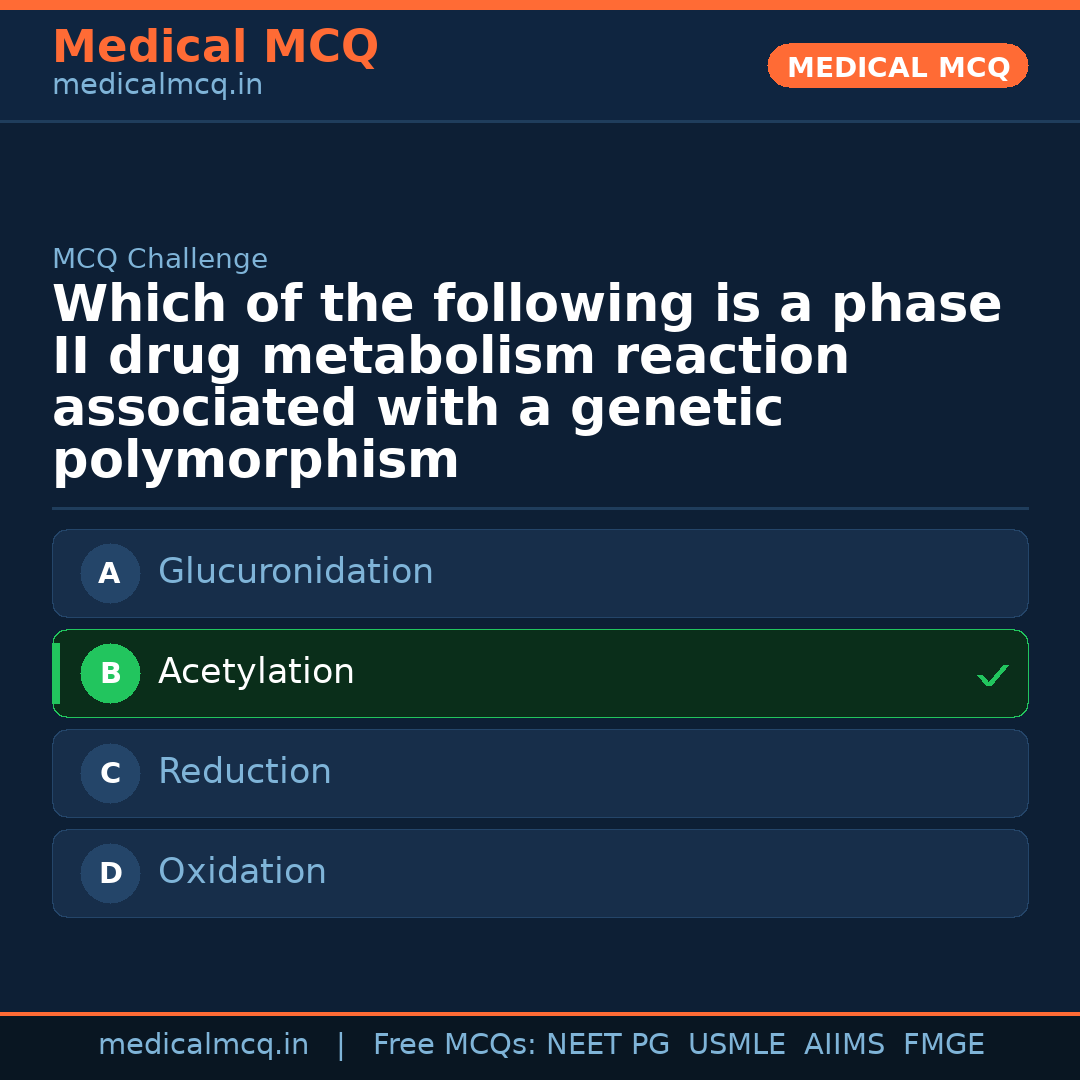 Medical MCQ
medicalmcq.in

MEDICAL MCQ

MCQ Challenge

Which of the following is a phase II drug metabolism reaction associated with a genetic polymorphism

A Glucuronidation

B Acetylation ✓

C Reduction

D Oxidation

medicalmcq.in | Free MCQs: NEET PG USMLE AIIMS FMGE