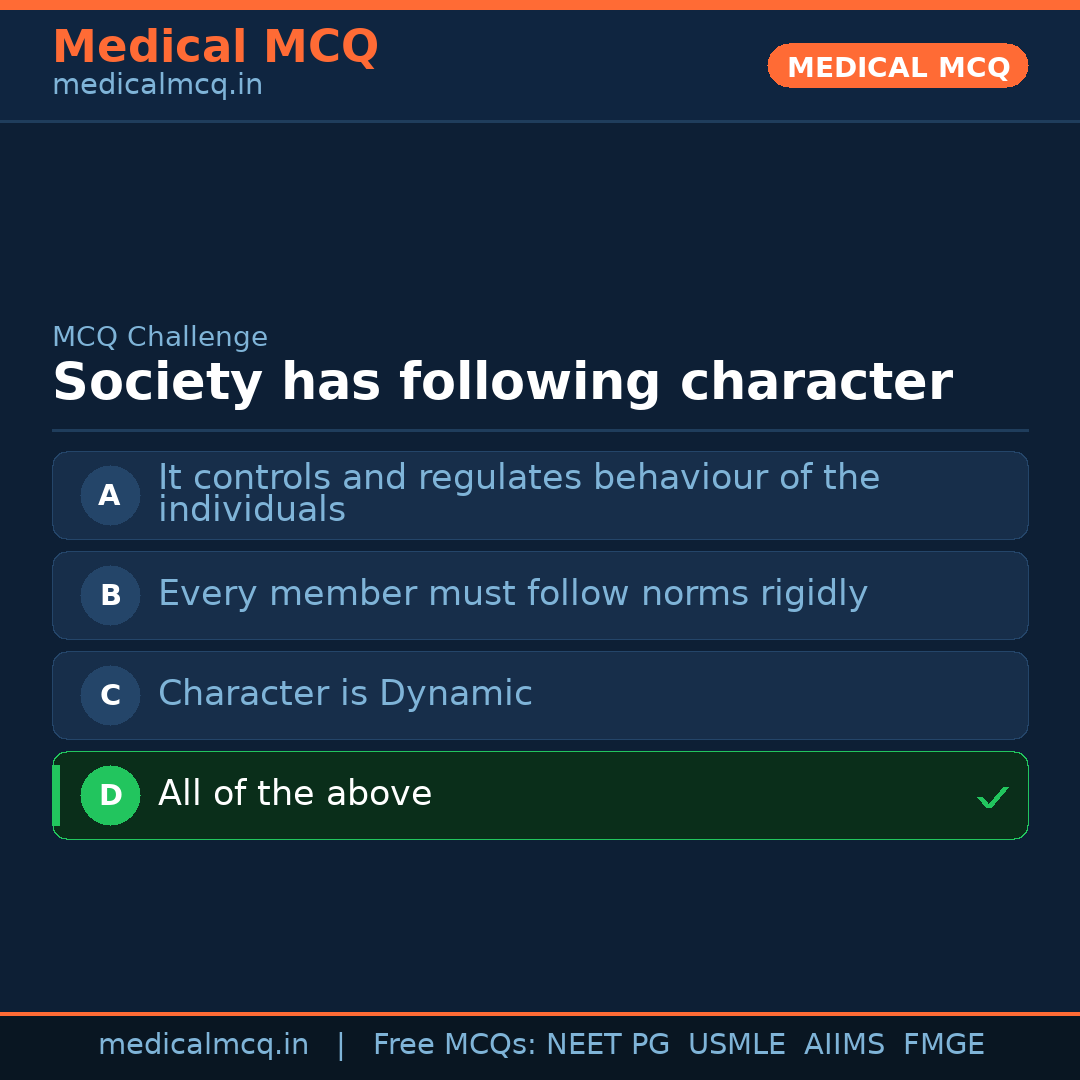 Medical MCQ
medicalmcq.in

MEDICAL MCQ

MCQ Challenge
Society has following character

A It controls and regulates behaviour of the individuals

B Every member must follow norms rigidly

C Character is Dynamic

D All of the above ✓

medicalmcq.in | Free MCQs: NEET PG USMLE AIIMS FMGE