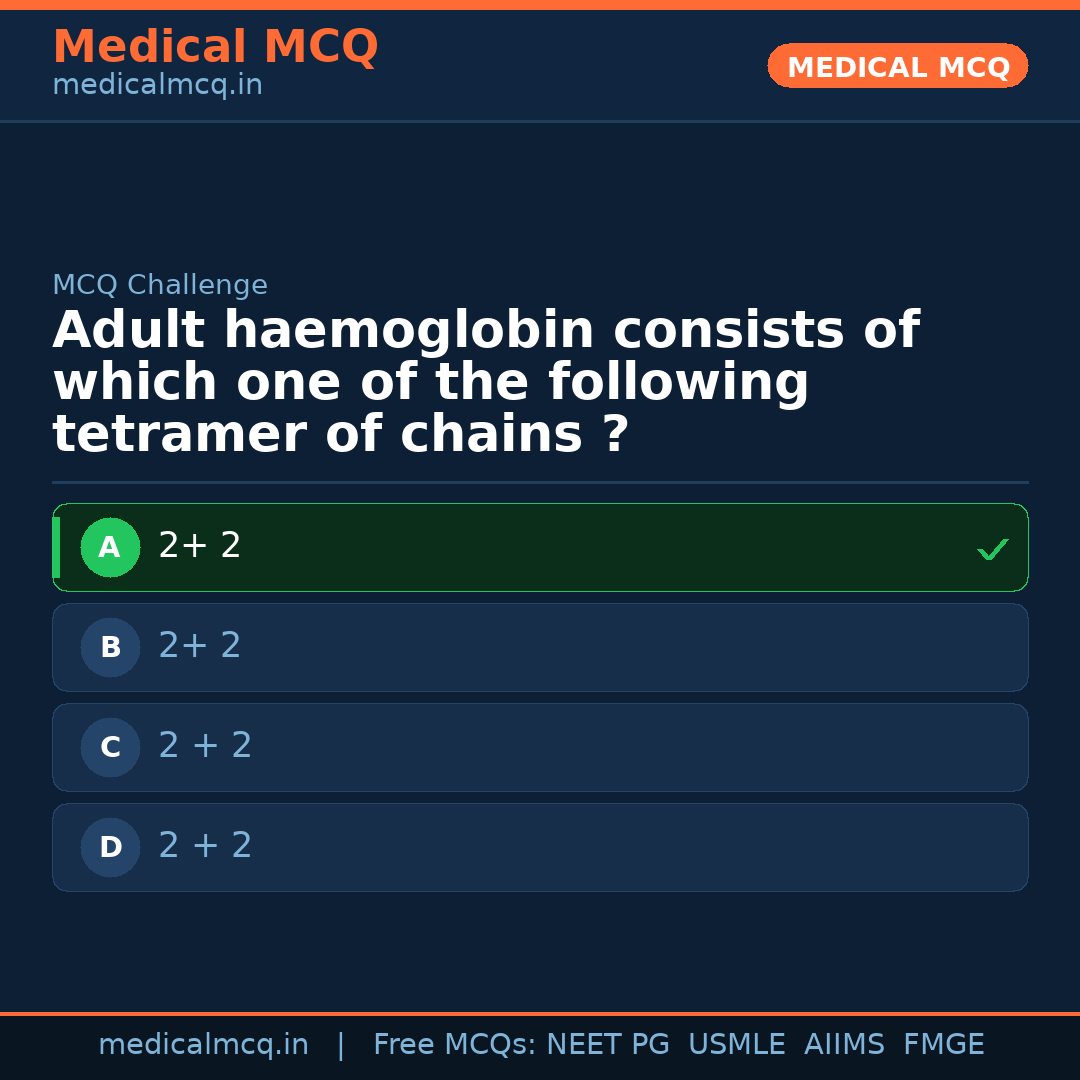 Medical MCQ
medicalmcq.in

MEDICAL MCQ

MCQ Challenge

Adult haemoglobin consists of which one of the following tetramer of chains ?

A 2+ 2

B 2+ 2

C 2 + 2

D 2 + 2

medicalmcq.in | Free MCQs: NEET PG USMLE AIIMS FMGE