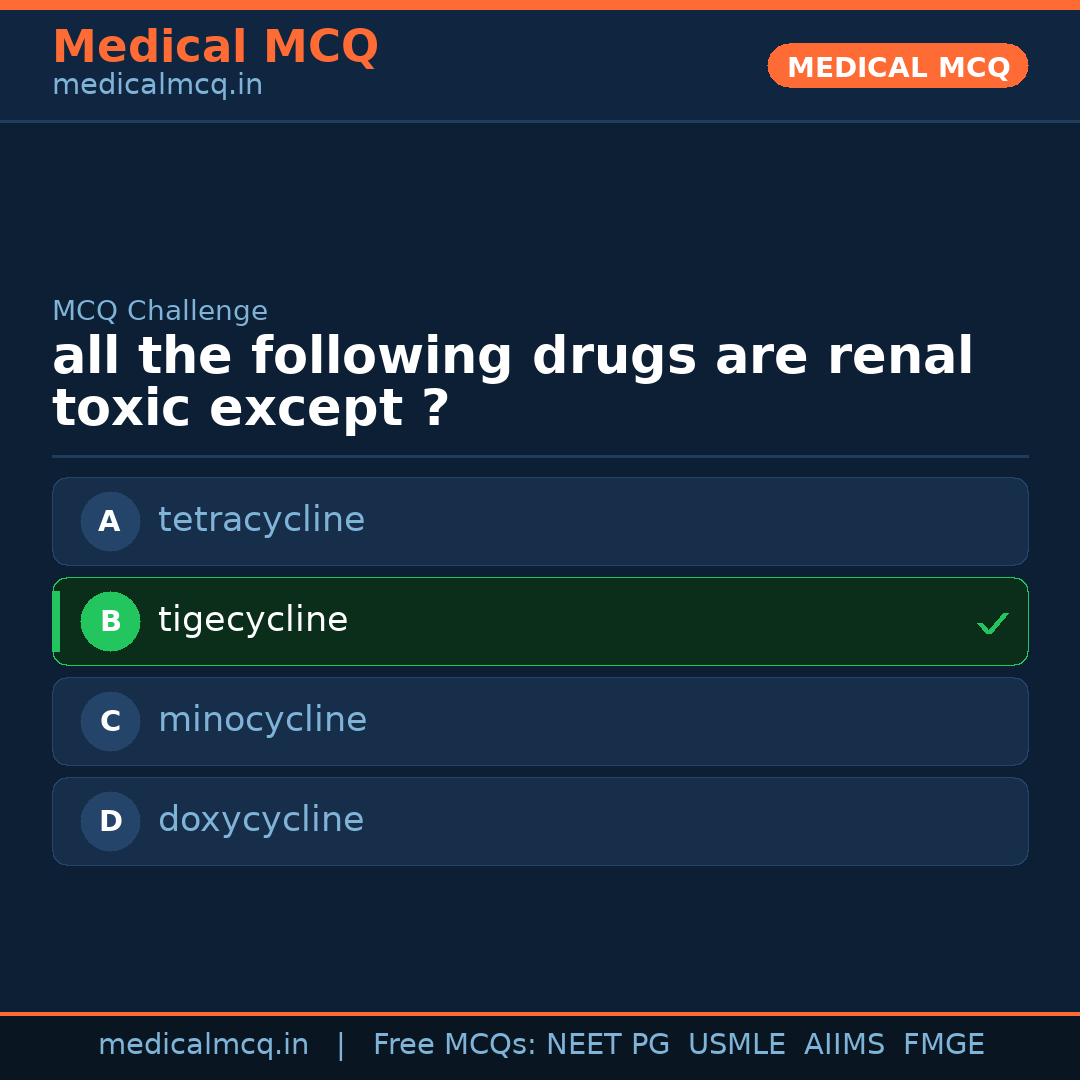 Medical MCQ
medicalmcq.in

MEDICAL MCQ

MCQ Challenge

all the following drugs are renal toxic except ?

A tetracycline

B tigecycline ✓

C minocycline

D doxycycline

medicalmcq.in | Free MCQs: NEET PG USMLE AIIMS FMGE