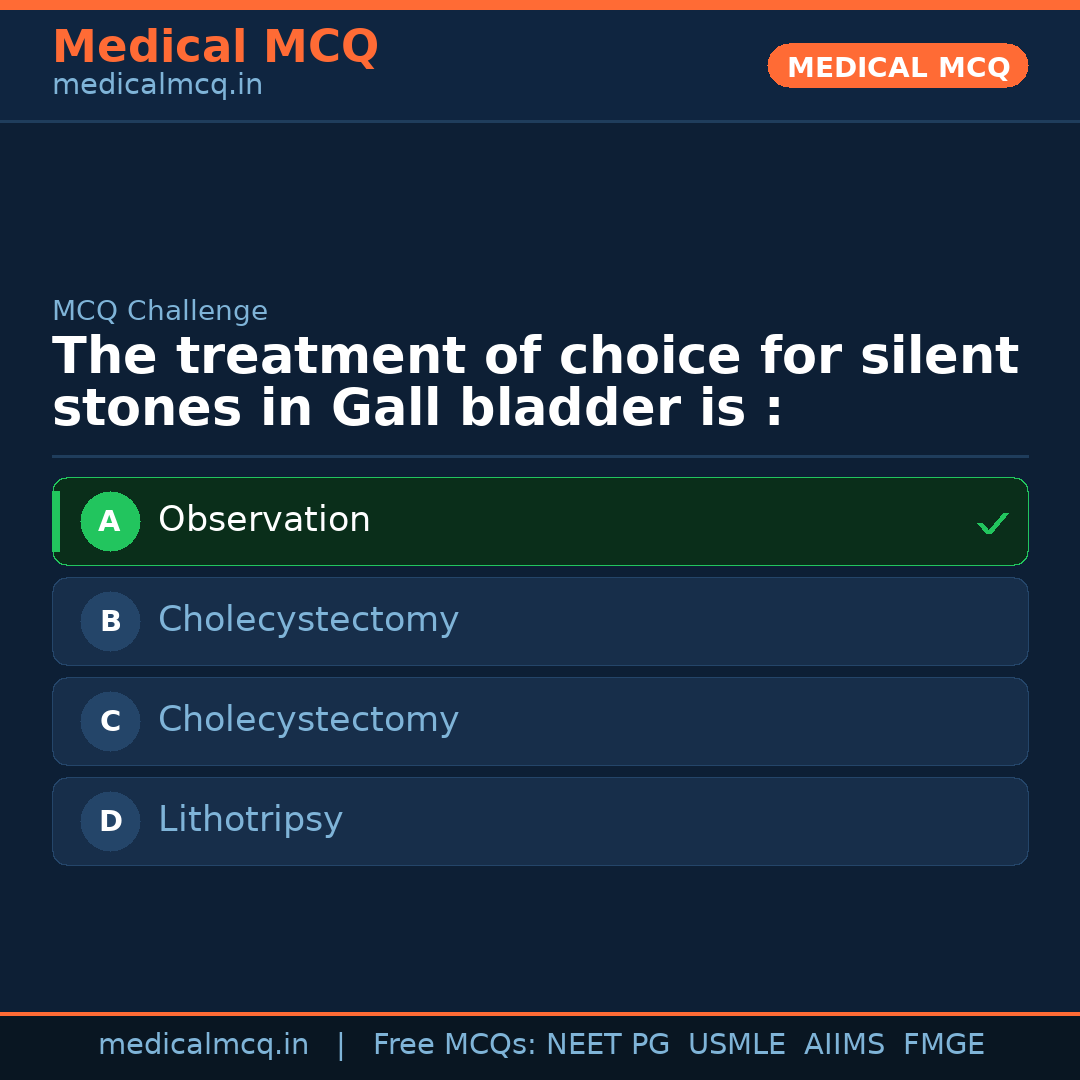 Medical MCQ
medicalmcq.in

MEDICAL MCQ

MCQ Challenge
The treatment of choice for silent stones in Gall bladder is :

A Observation ✓

B Cholecystectomy

C Cholecystectomy

D Lithotripsy

medicalmcq.in | Free MCQs: NEET PG USMLE AIIMS FMGE